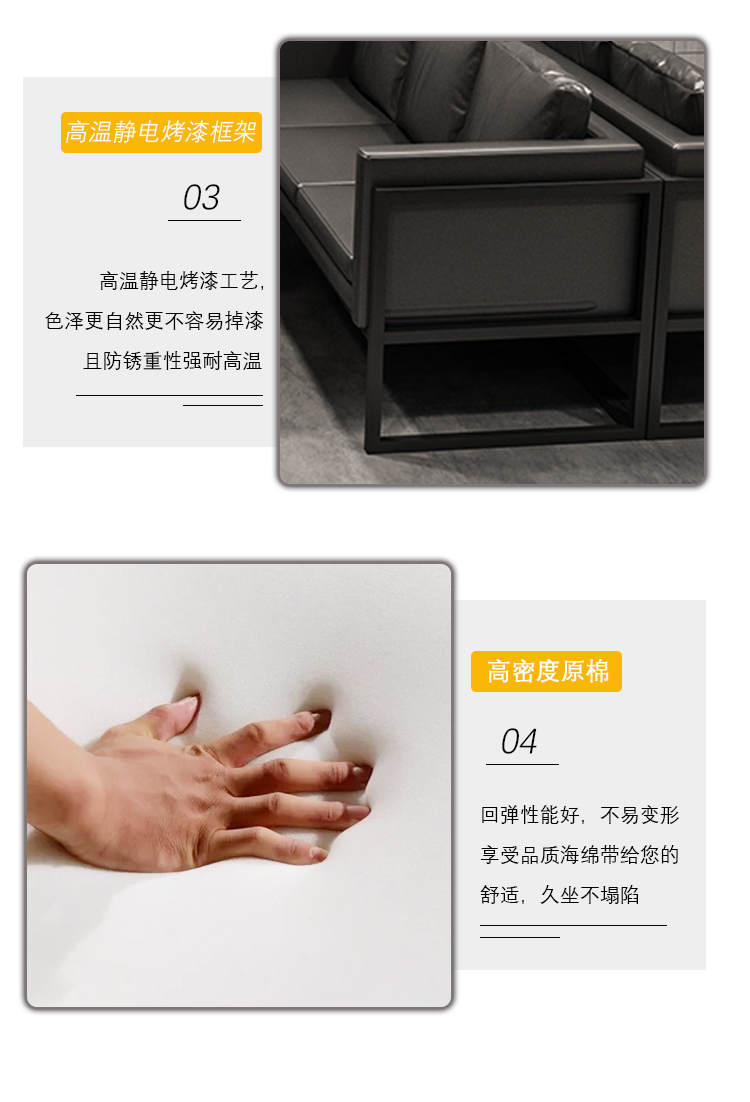 高温静电烤漆框架

03

高温静电烤漆工艺,
色泽更自然更不容易掉漆
且防锈重性强耐高温

高密度原棉

04

回弹性能好，不易变形
享受品质海绵带给您的
舒适，久坐不塌陷