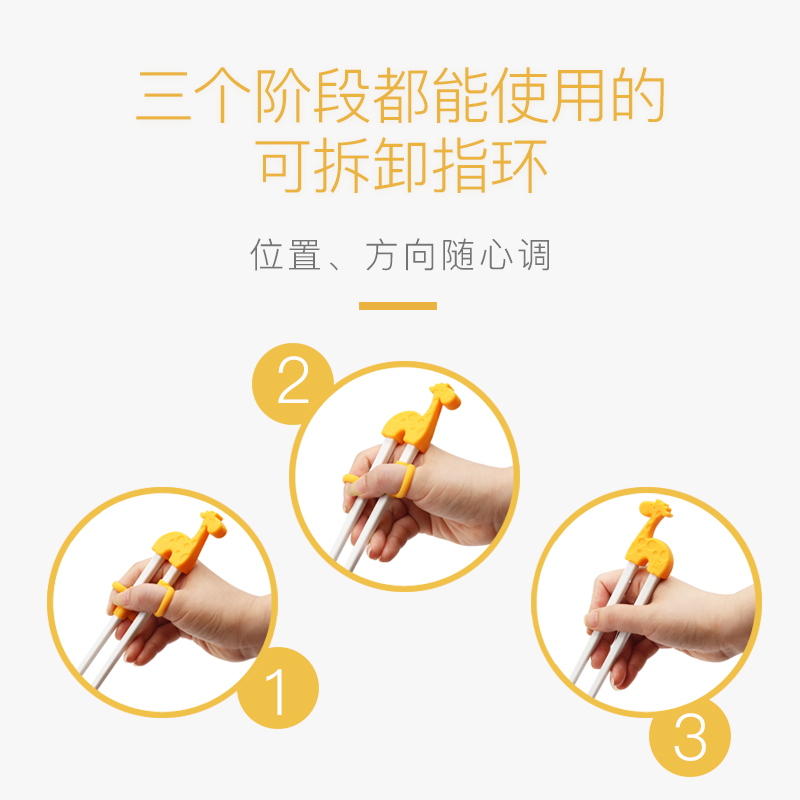 三个阶段都能使用的
可拆卸指环

位置、方向随心调

2

1

3