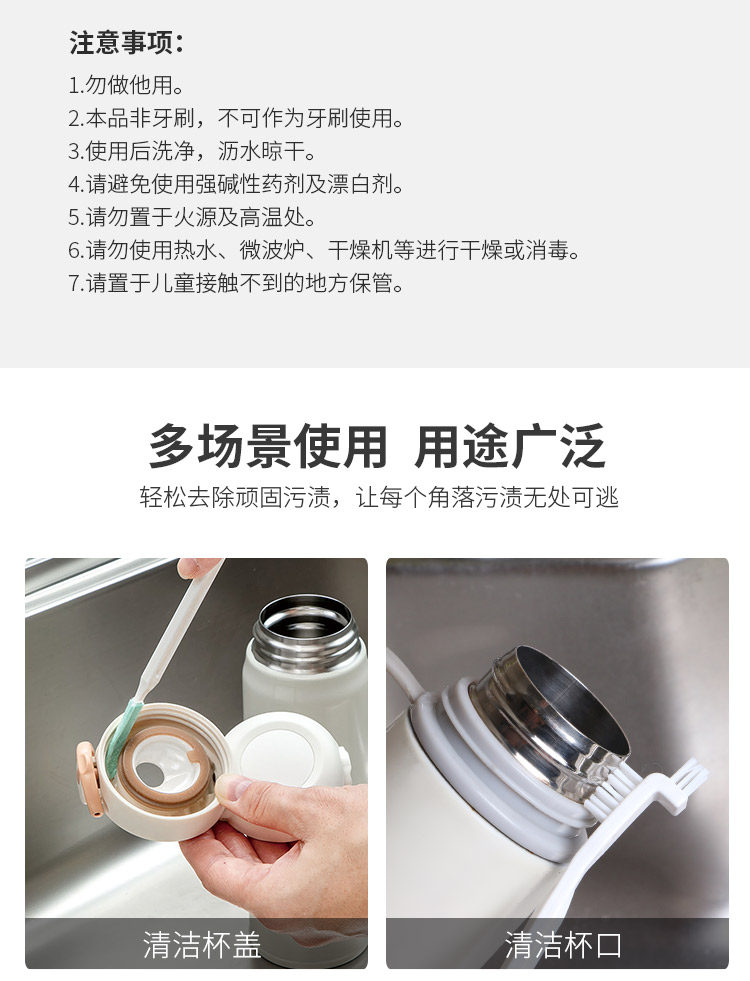 注意事项:

1.勿做他用。
2.本品非牙刷，不可作为牙刷使用。
3.使用后洗净，沥水晾干。
4.请避免使用强碱性药剂及漂白剂。
5.请勿置于火源及高温处。
6.请勿使用热水、微波炉、干燥机等进行干燥或消毒。
7.请置于儿童接触不到的地方保管。

多场景使用 用途广泛

轻松去除顽固污渍，让每个角落污渍无处可逃

清洁杯盖

清洁杯口