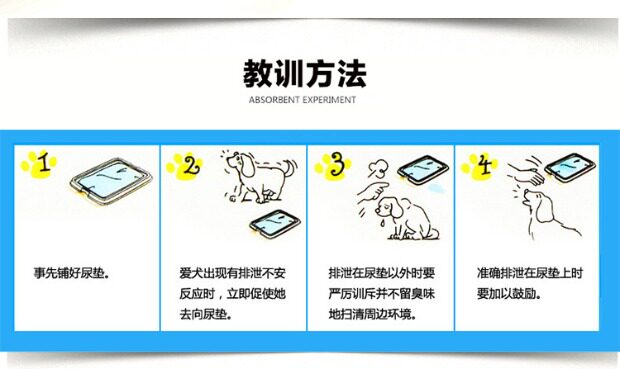 教训方法

ABSORBENT EXPERIMENT

1

事先铺好尿垫。

2

爱犬出现有排泄不安反应时，立即促使她去向尿垫。

3

排泄在尿垫以外时要严厉训斥并不留臭味地扫清周边环境。

4

准确排泄在尿垫上时要加以鼓励。