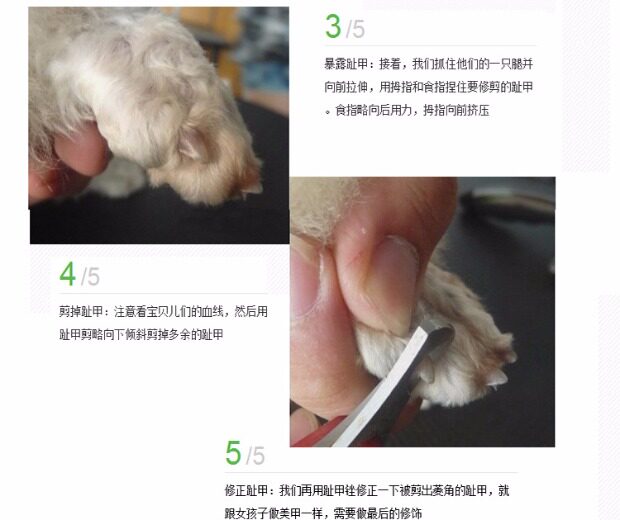 3 /5

暴露趾甲：接着，我们抓住他们的一只腿并向前拉伸，用拇指和食指捏住要修剪的趾甲。食指略向后用力，拇指向前挤压

4 /5

剪掉趾甲：注意看宝贝儿们的血线，然后用趾甲剪略向下倾斜剪掉多余的趾甲

5 /5

修正趾甲：我们再用趾甲锉修正一下被剪出菱角的趾甲，就跟女孩子做美甲一样，需要做最后的修饰