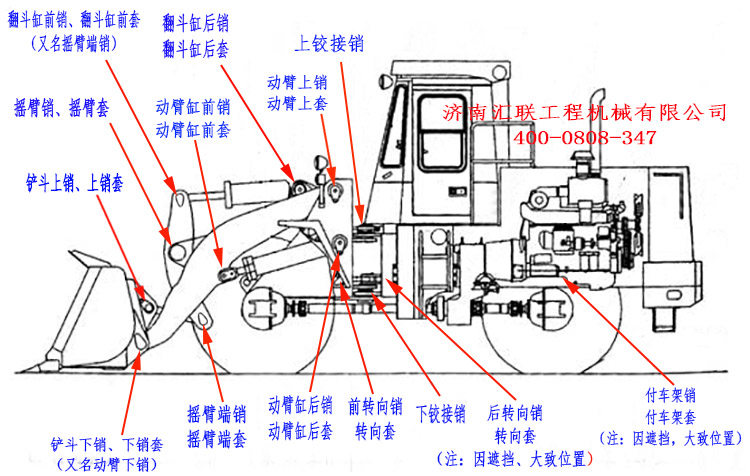 翻斗缸前销、翻斗缸前套
（又名摇臂端销）

翻斗缸后销
翻斗缸后套

上铰接销

动臂上销
动臂上套

济南汇联工程机械有限公司
400-0808-347

摇臂销、摇臂套

动臂缸前销
动臂缸前套

铲斗上销、上销套

摇臂端销
摇臂端套

动臂缸后销
动臂缸后套

前转向销
转向套

下铰接销

后转向销
转向套
（注：因遮挡、大致位置）

付车架销
付车架套
（注：因遮挡，大致位置）

铲斗下销、下销套
（又名动臂下销）