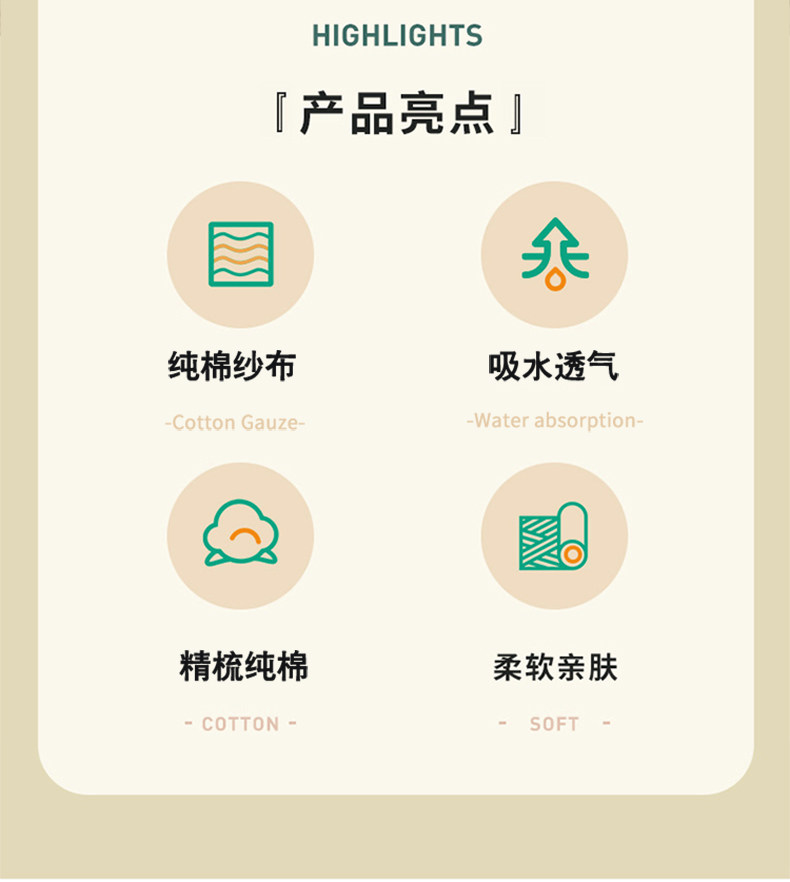 HIGHLIGHTS

『产品亮点』

纯棉纱布

-Cotton Gauze-

吸水透气

-Water absorption-

精梳纯棉

- COTTON -

柔软亲肤

- SOFT -