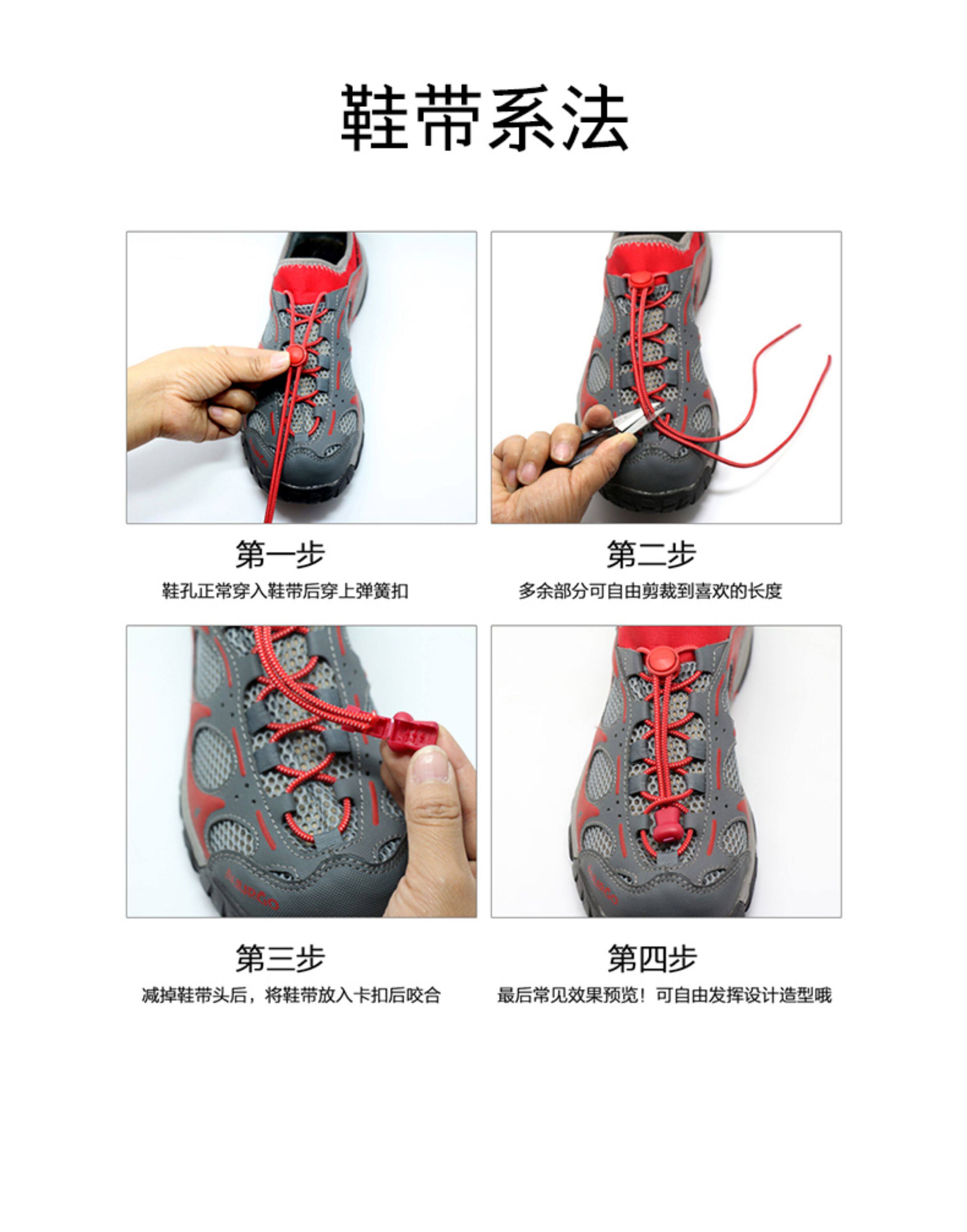 鞋带系法

第一步
鞋孔正常穿入鞋带后穿上弹簧扣

第二步
多余部分可自由剪裁到喜欢的长度

第三步
减掉鞋带头后，将鞋带放入卡扣后咬合

第四步
最后常见效果预览！可自由发挥设计造型哦