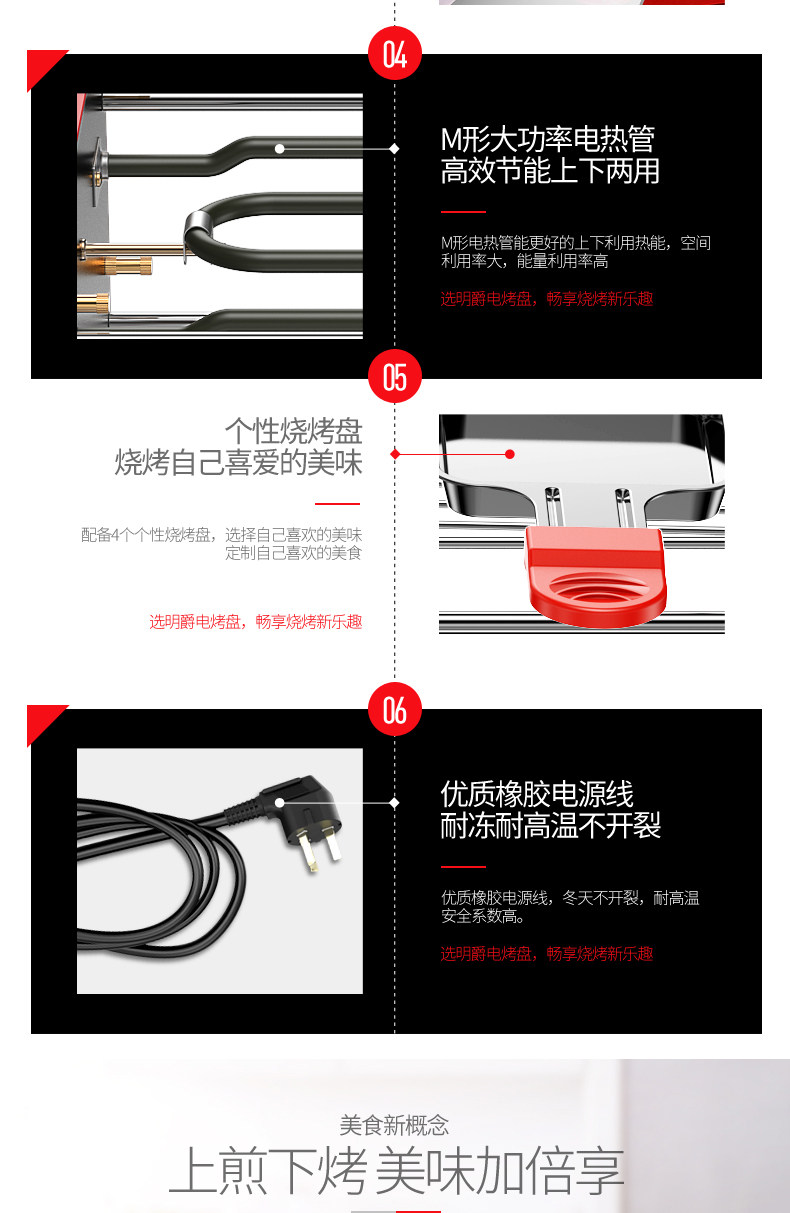 04

M形大功率电热管
高效节能上下两用

M形电热管能更好的上下利用热能，空间利用率大，能量利用率高

选明爵电烤盘，畅享烧烤新乐趣

05

个性烧烤盘
烧烤自己喜爱的美味

配备4个个性烧烤盘，选择自己喜欢的美味
定制自己喜欢的美食

选明爵电烤盘，畅享烧烤新乐趣

06

优质橡胶电源线
耐冻耐高温不开裂

优质橡胶电源线，冬天不开裂，耐高温
安全系数高。

选明爵电烤盘，畅享烧烤新乐趣

美食新概念
上煎下烤 美味加倍享