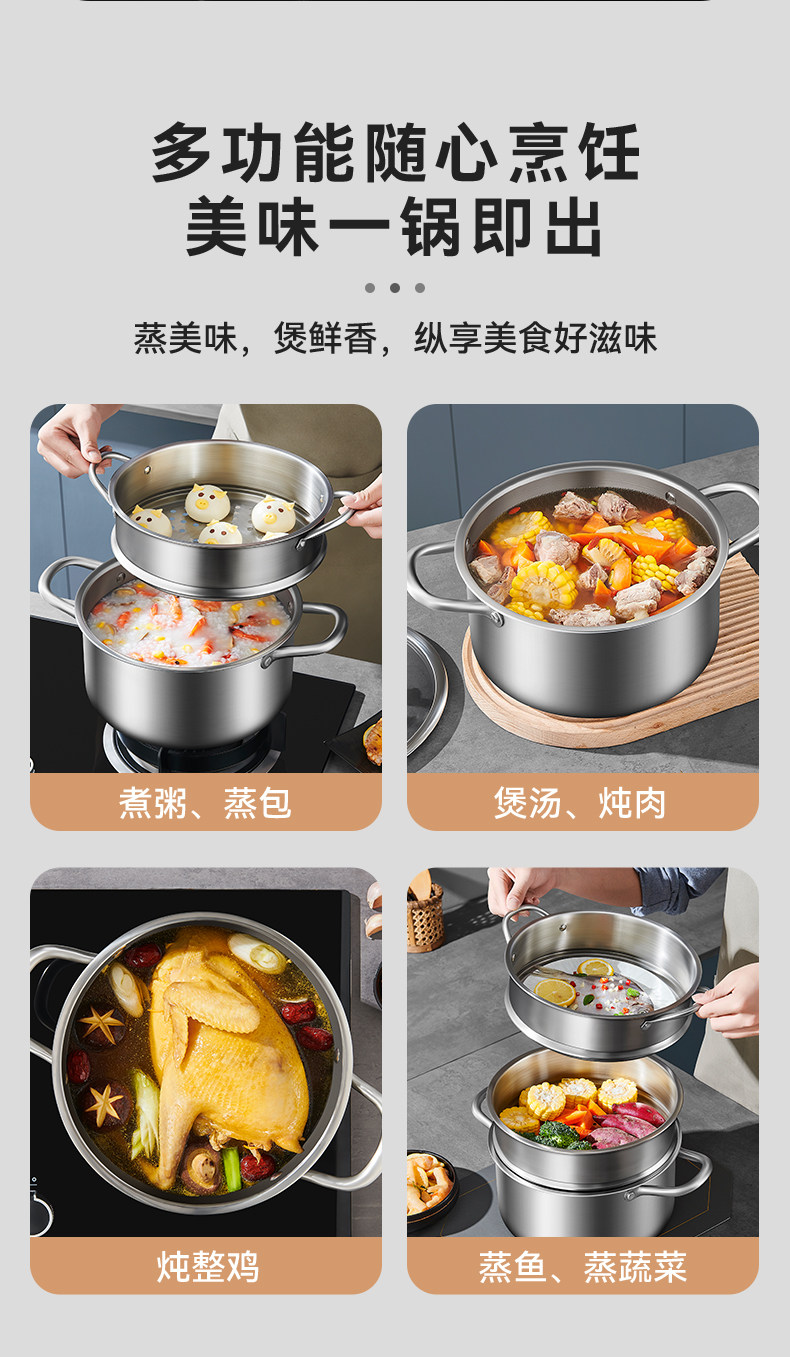 多功能随心烹饪
美味一锅即出

蒸美味，煲鲜香，纵享美食好滋味

煮粥、蒸包

煲汤、炖肉

炖整鸡

蒸鱼、蒸蔬菜