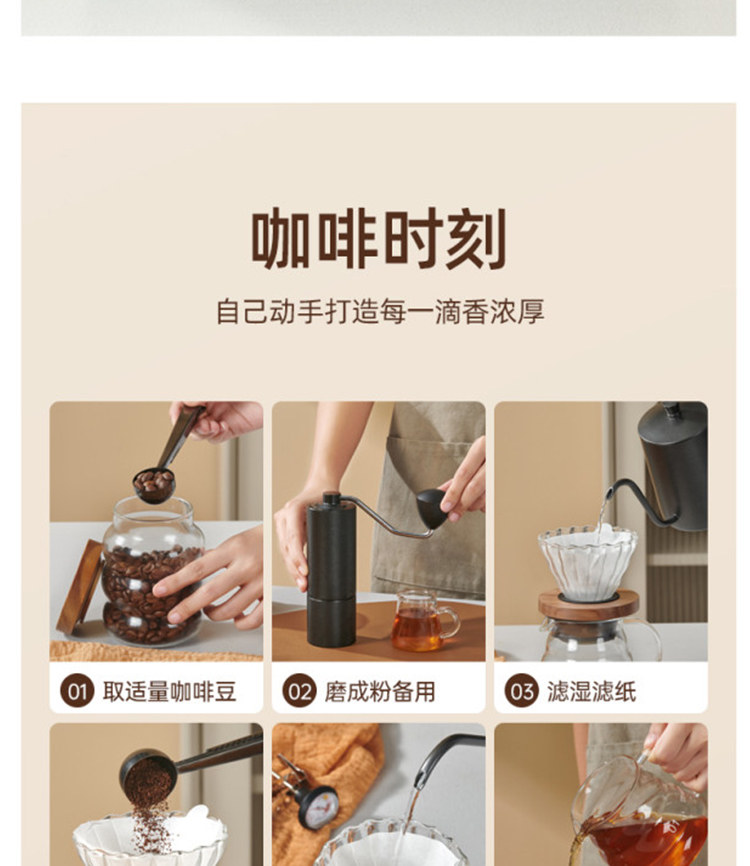 咖啡时刻

自己动手打造每一滴香浓厚

01 取适量咖啡豆

02 磨成粉备用

03 滤湿滤纸