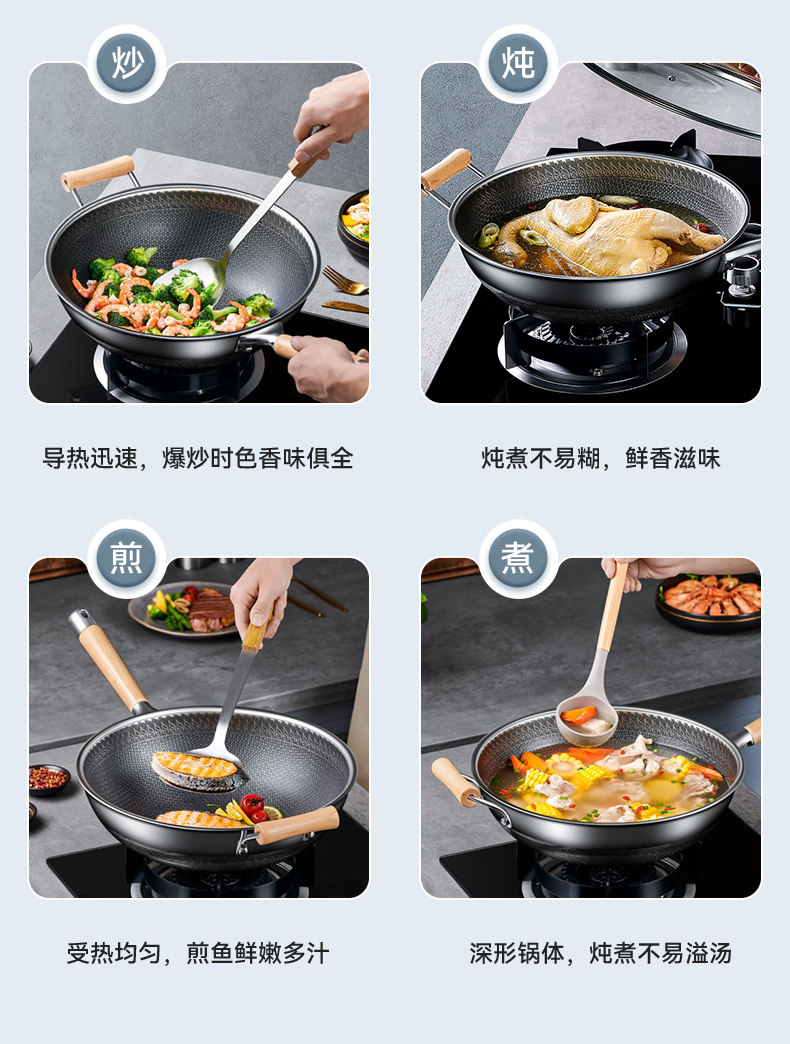 炒

导热迅速，爆炒时色香味俱全

炖

炖煮不易糊，鲜香滋味

煎

受热均匀，煎鱼鲜嫩多汁

煮

深形锅体，炖煮不易溢汤