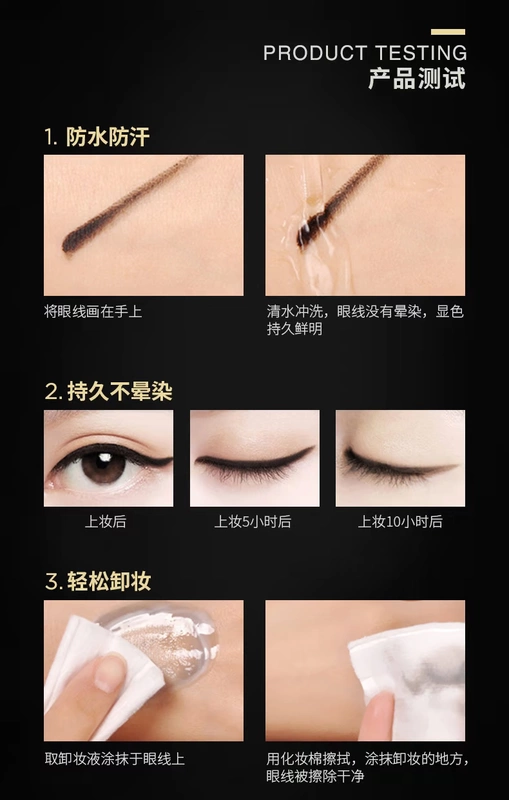 PRODUCT TESTING
产品测试

1. 防水防汗

将眼线画在手上

清水冲洗，眼线没有晕染，显色持久鲜明

2. 持久不晕染

上妆后

上妆5小时后

上妆10小时后

3. 轻松卸妆

取卸妆液涂抹于眼线上

用化妆棉擦拭，涂抹卸妆的地方，眼线被擦除干净