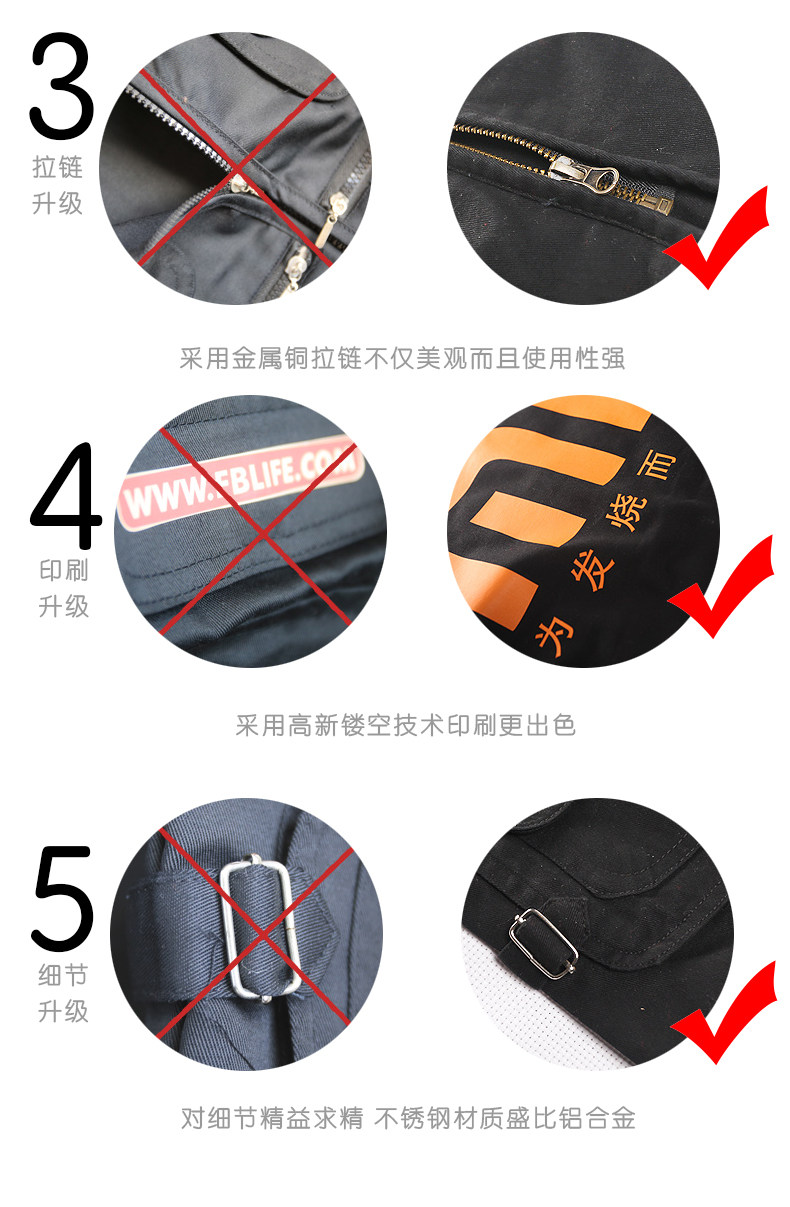 3
拉链
升级

采用金属铜拉链不仅美观而且使用性强

4
印刷
升级

WWW.FBLIFE.COM

为发烧而

采用高新镂空技术印刷更出色

5
细节
升级

对细节精益求精 不锈钢材质盛比铝合金