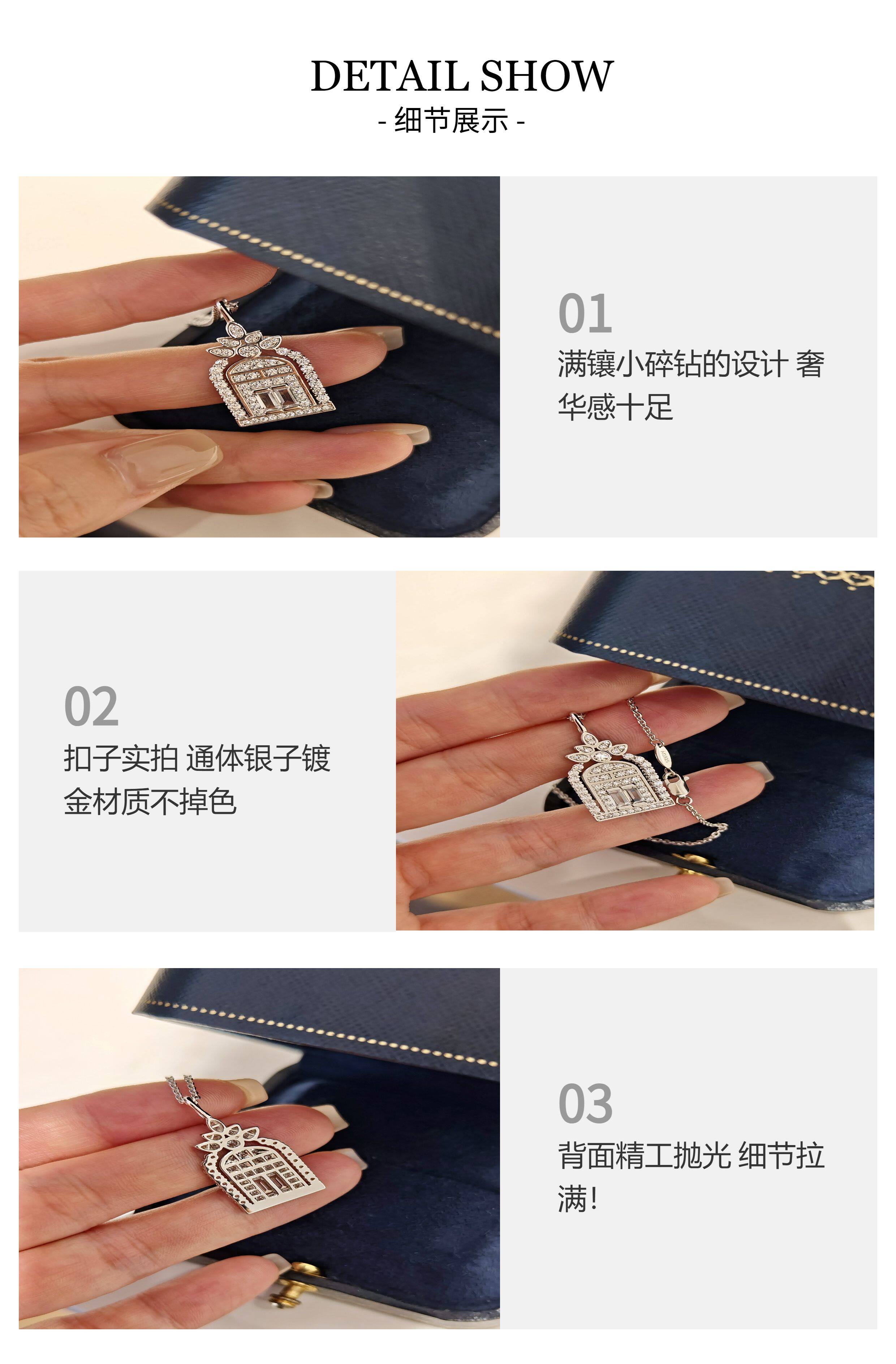 DETAIL SHOW
- 细节展示 -

01
满镶小碎钻的设计 奢华感十足

02
扣子实拍 通体银子镀金材质不掉色

03
背面精工抛光 细节拉满!