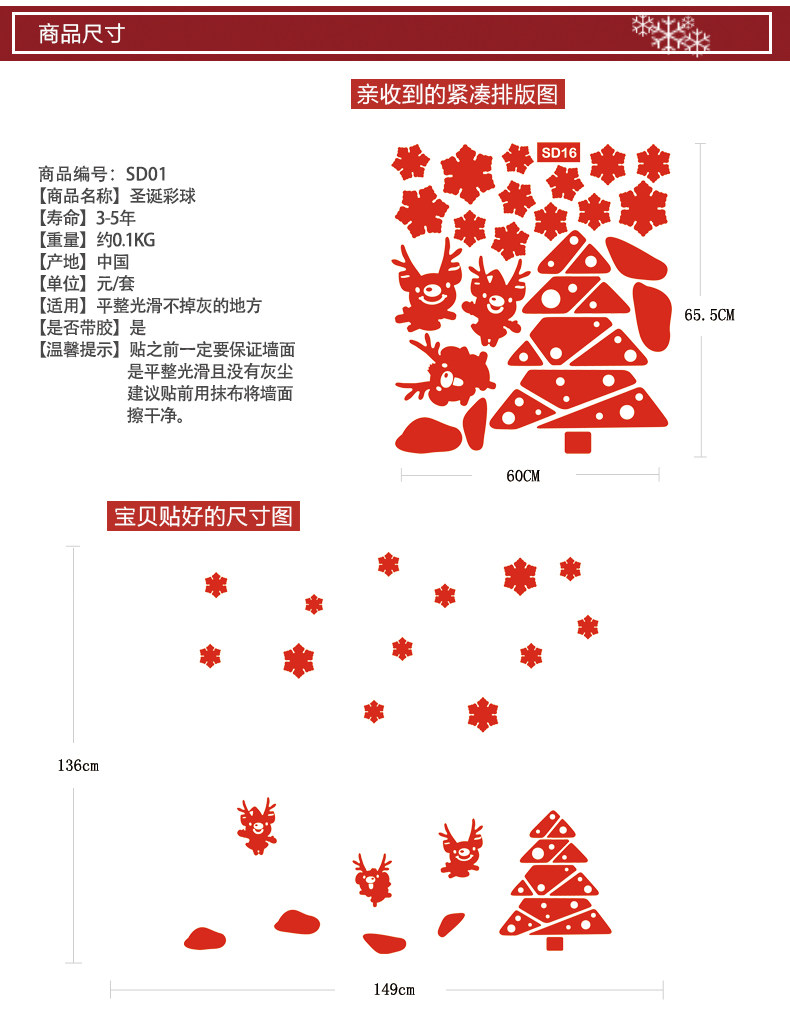 商品尺寸

亲收到的紧凑排版图

商品编号：SD01
【商品名称】圣诞彩球
【寿命】3-5年
【重量】约0.1KG
【产地】中国
【单位】元/套
【适用】平整光滑不掉灰的地方
【是否带胶】是
【温馨提示】贴之前一定要保证墙面是平整光滑且没有灰尘建议贴前用抹布将墙面擦干净。

SD16

65.5CM

60CM

宝贝贴好的尺寸图

136cm

149cm