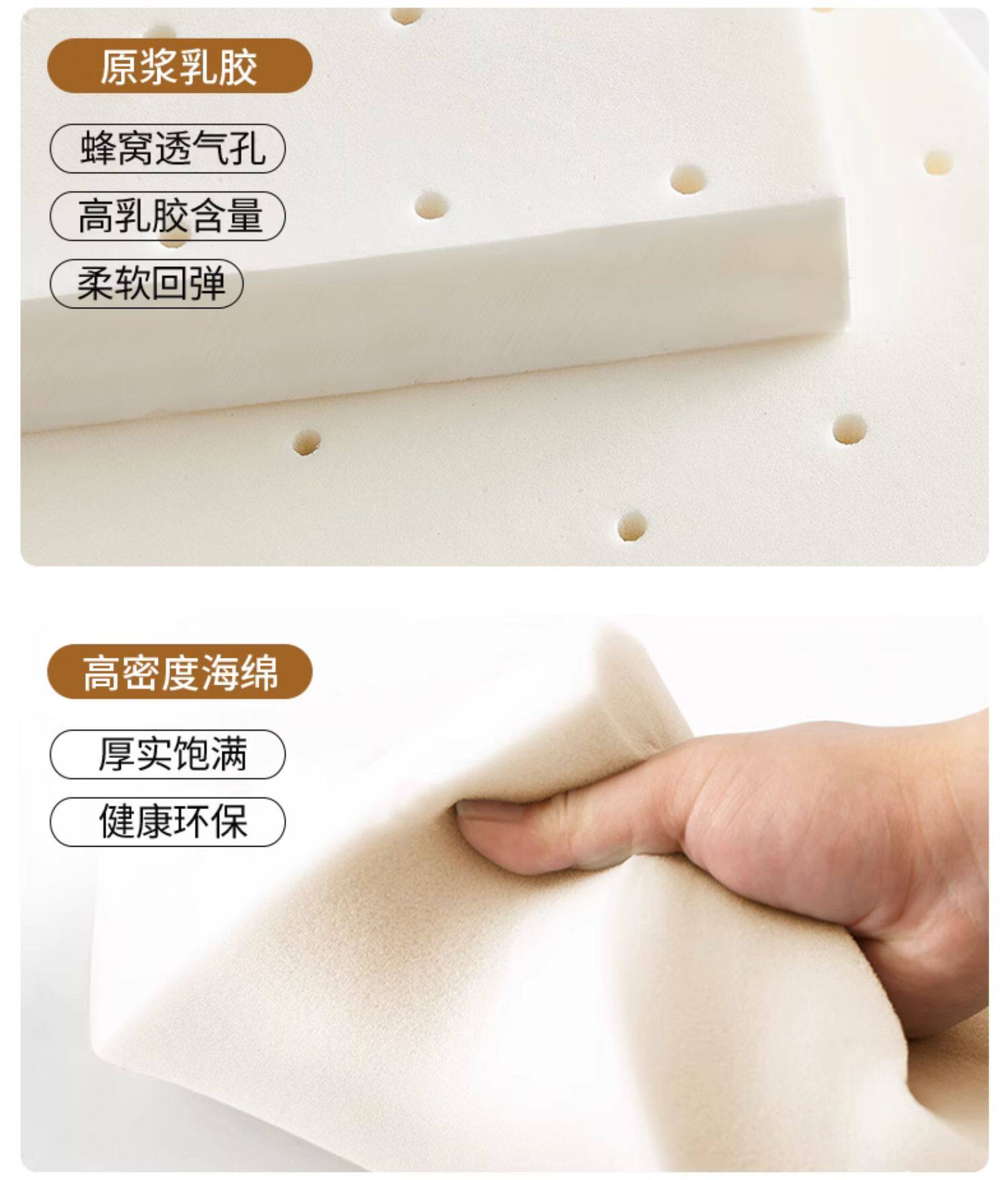 原浆乳胶

蜂窝透气孔

高乳胶含量

柔软回弹

高密度海绵

厚实饱满

健康环保