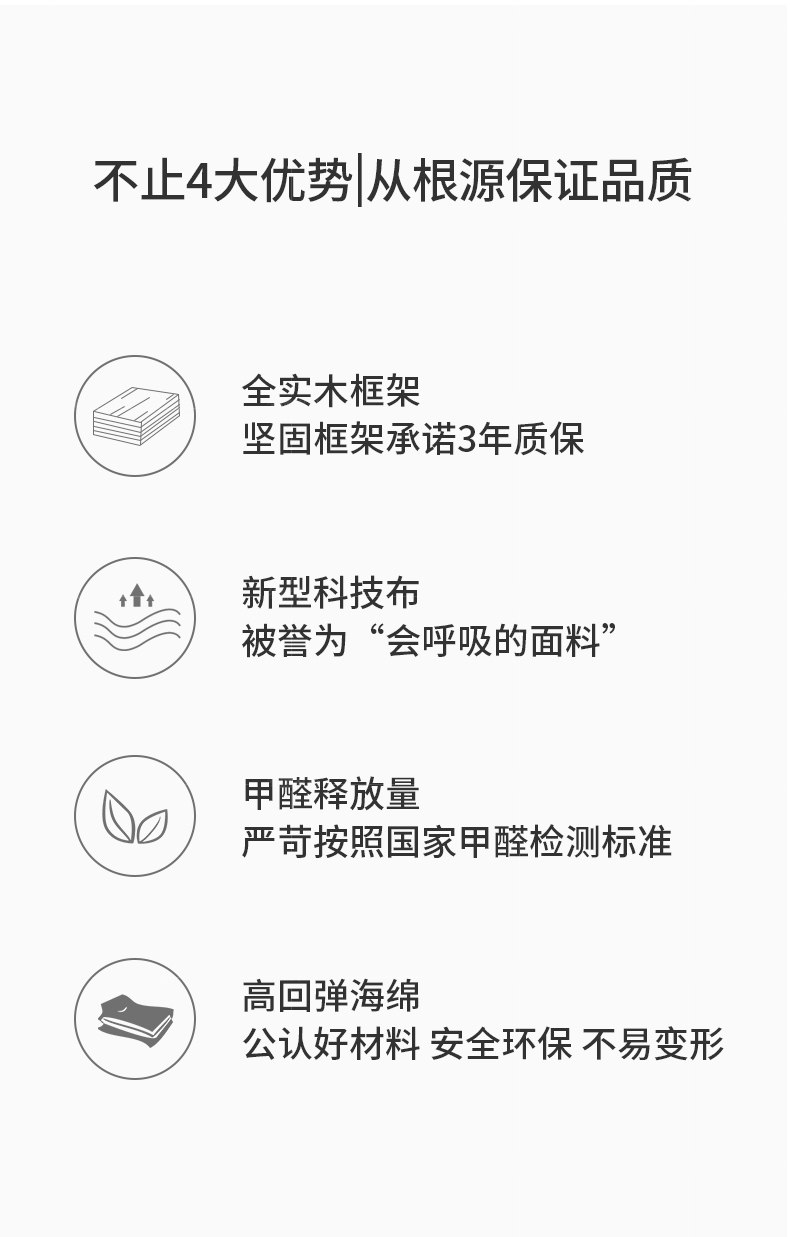 不止4大优势|从根源保证品质

全实木框架
坚固框架承诺3年质保

新型科技布
被誉为“会呼吸的面料”

甲醛释放量
严苛按照国家甲醛检测标准

高回弹海绵
公认好材料 安全环保 不易变形