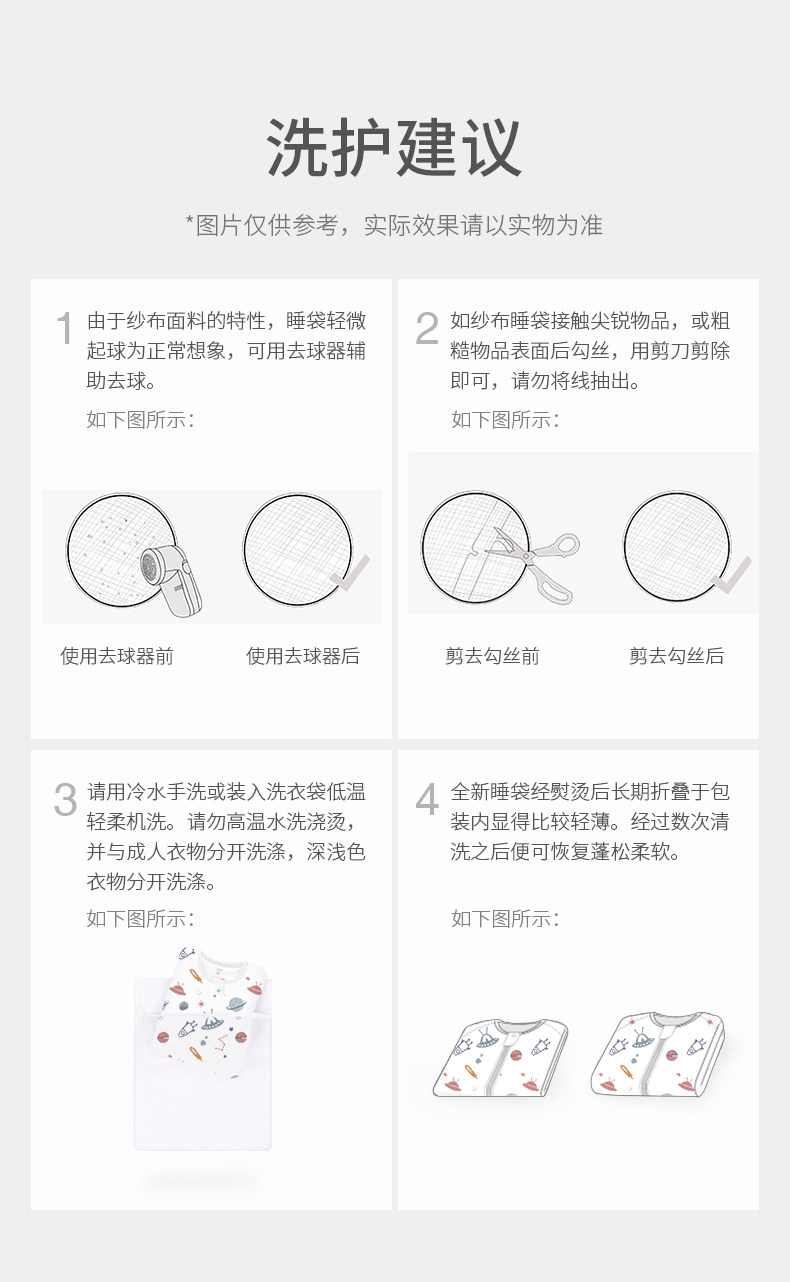 洗护建议

*图片仅供参考，实际效果请以实物为准

1 由于纱布面料的特性，睡袋轻微起球为正常想象，可用去球器辅助去球。

如下图所示：

使用去球器前

使用去球器后

2 如纱布睡袋接触尖锐物品，或粗糙物品表面后勾丝，用剪刀剪除即可，请勿将线抽出。

如下图所示：

剪去勾丝前

剪去勾丝后

3 请用冷水手洗或装入洗衣袋低温轻柔机洗。请勿高温水洗浇烫，并与成人衣物分开洗涤，深浅色衣物分开洗涤。

如下图所示：

4 全新睡袋经熨烫后长期折叠于包装内显得比较轻薄。经过数次清洗之后便可恢复蓬松柔软。

如下图所示：