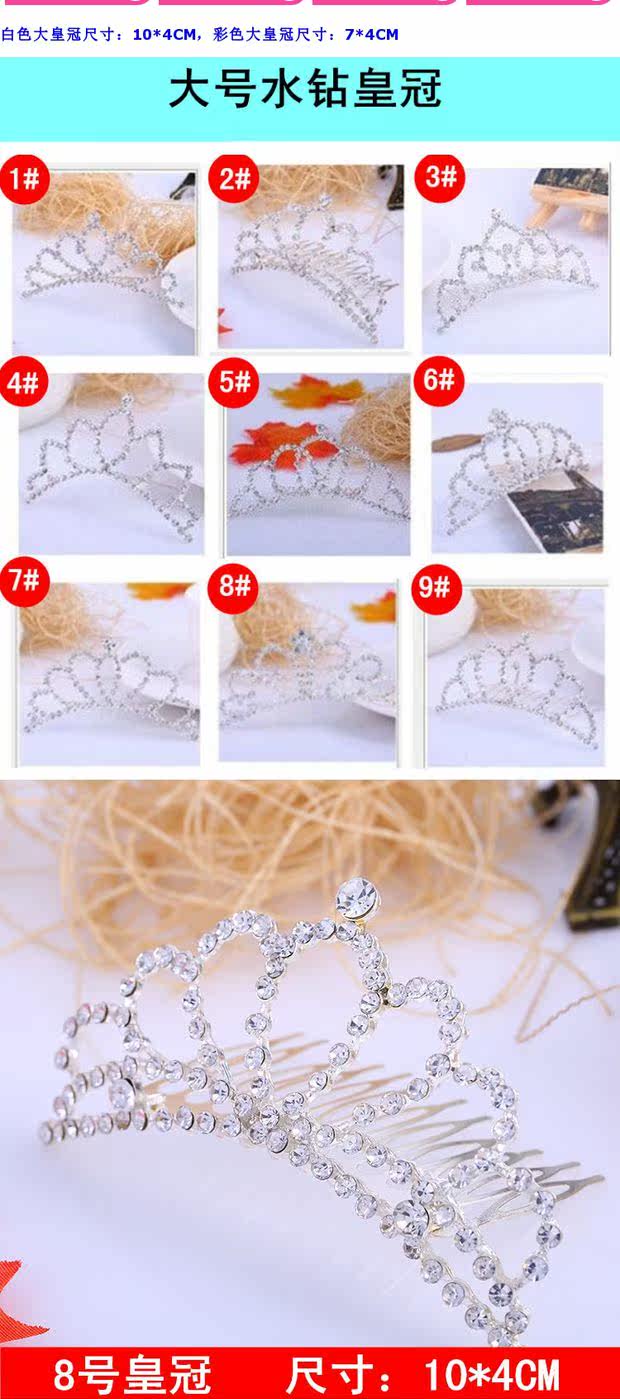 白色大皇冠尺寸：10*4CM，彩色大皇冠尺寸：7*4CM

大号水钻皇冠

1#

2#

3#

4#

5#

6#

7#

8#

9#

8号皇冠 尺寸：10*4CM