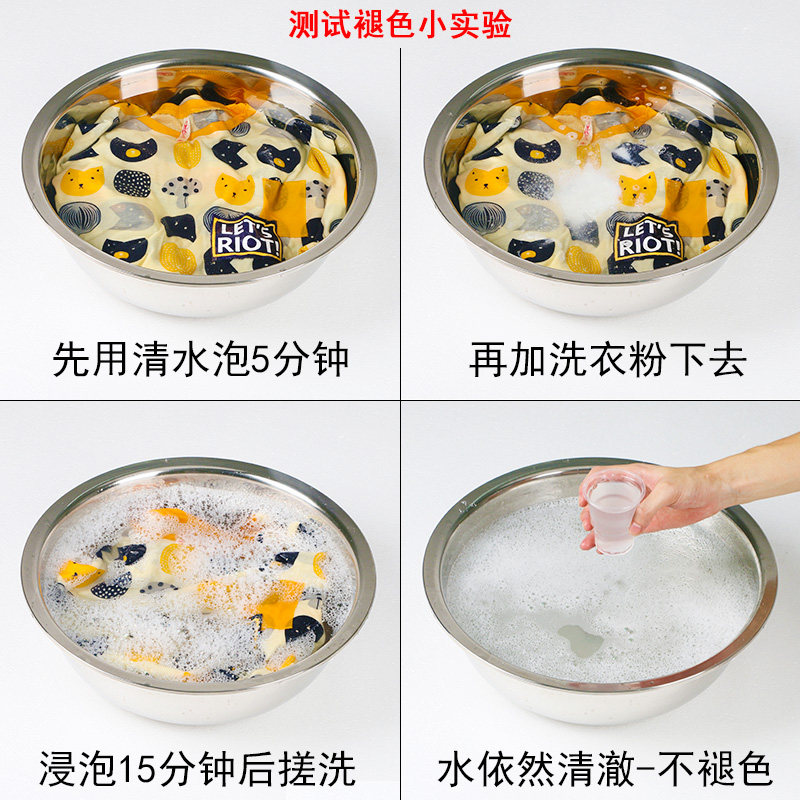 测试褪色小实验

LET'S RIOT!

先用清水泡5分钟

LET'S RIOT!

再加洗衣粉下去

浸泡15分钟后搓洗

水依然清澈-不褪色