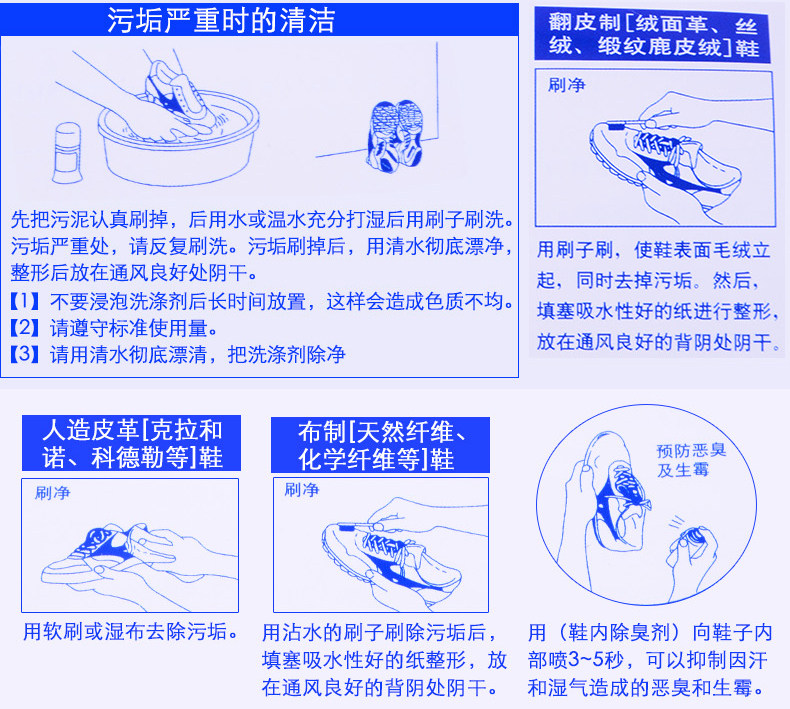 污垢严重时的清洁

先把污泥认真刷掉，后用水或温水充分打湿后用刷子刷洗。污垢严重处，请反复刷洗。污垢刷掉后，用清水彻底漂净，整形后放在通风良好处阴干。
【1】不要浸泡洗涤剂后长时间放置，这样会造成色质不均。
【2】请遵守标准使用量。
【3】请用清水彻底漂清，把洗涤剂除净

翻皮制[绒面革、丝绒、缎纹鹿皮绒]鞋

刷净

用刷子刷，使鞋表面毛绒立起，同时去掉污垢。然后，填塞吸水性好的纸进行整形，放在通风良好的背阴处阴干。

人造皮革[克拉和诺、科德勒等]鞋

刷净

用软刷或湿布去除污垢。

布制[天然纤维、化学纤维等]鞋

刷净

用沾水的刷子刷除污垢后，填塞吸水性好的纸整形，放在通风良好的背阴处阴干。

预防恶臭及生霉

用（鞋内除臭剂）向鞋子内部喷3~5秒，可以抑制因汗和湿气造成的恶臭和生霉。