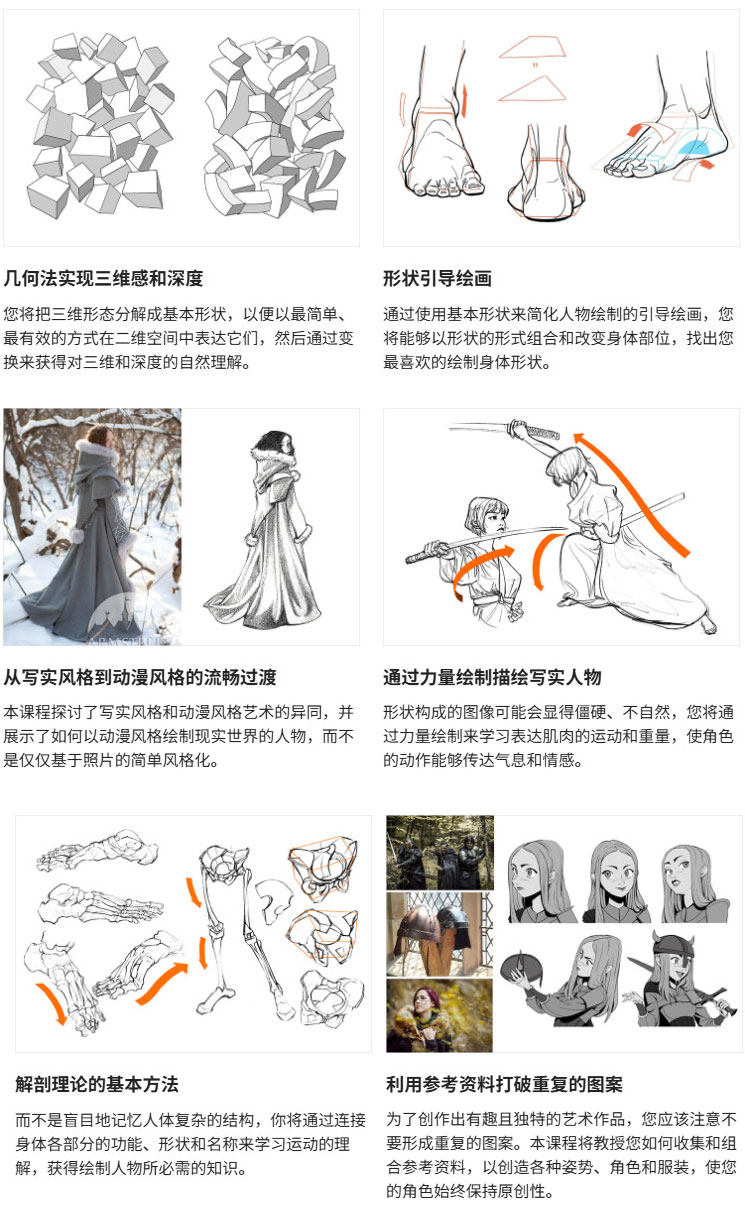 几何法实现三维感和深度

您将把三维形态分解成基本形状，以便以最简单、最有效的方式在二维空间中表达它们，然后通过变换来获得对三维和深度的自然理解。

形状引导绘画

通过使用基本形状来简化人物绘制的引导绘画，您将能够以形状的形式组合和改变身体部位，找出您最喜欢的绘制身体形状。

从写实风格到动漫风格的流畅过渡

本课程探讨了写实风格和动漫风格艺术的异同，并展示了如何以动漫风格绘制现实世界的人物，而不是仅仅基于照片的简单风格化。

通过力量绘制描绘写实人物

形状构成的图像可能会显得僵硬、不自然，您将通过力量绘制来学习表达肌肉的运动和重量，使角色的动作能够传达气息和情感。

解剖理论的基本方法

而不是盲目地记忆人体复杂的结构，你将通过连接身体各部分的功能、形状和名称来学习运动的理解，获得绘制人物所必需的知识。

利用参考资料打破重复的图案

为了创作出有趣且独特的艺术作品，您应该注意不要形成重复的图案。本课程将教授您如何收集和组合参考资料，以创造各种姿势、角色和服装，使您的角色始终保持原创性。