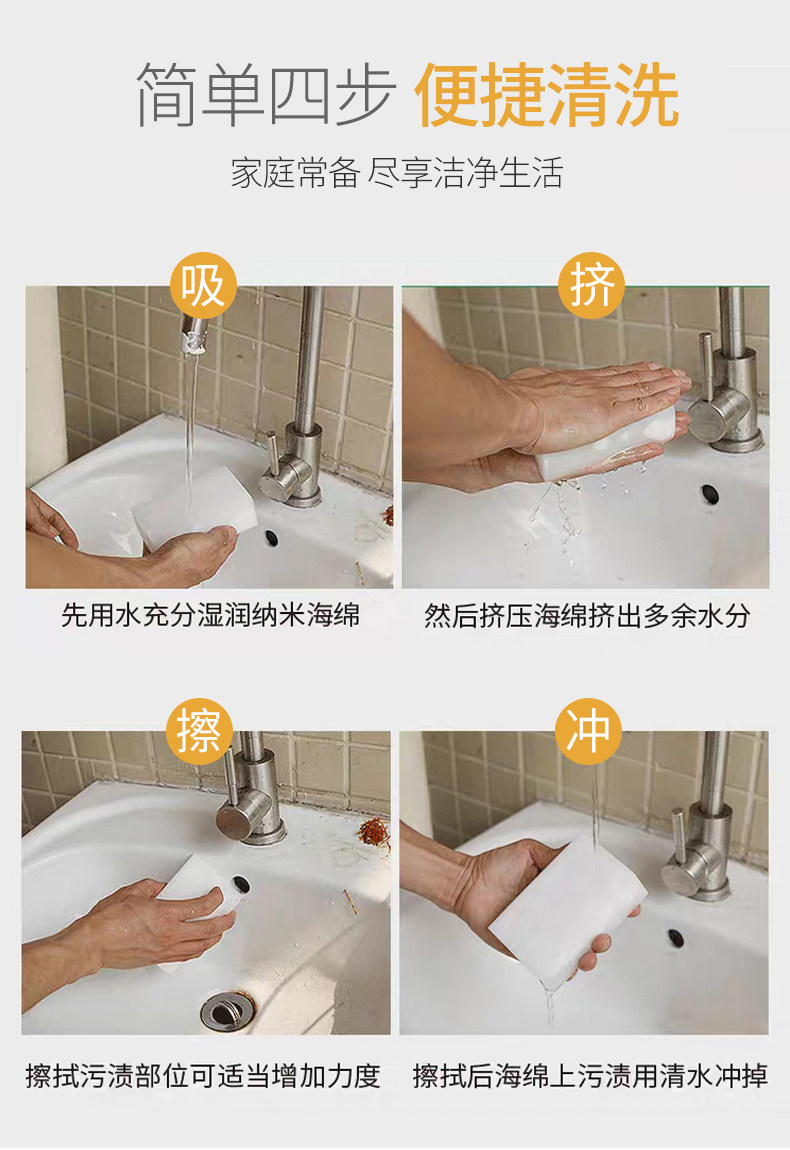 简单四步 便捷清洗

家庭常备 尽享洁净生活

吸

先用水充分湿润纳米海绵

挤

然后挤压海绵挤出多余水分

擦

擦拭污渍部位可适当增加力度

冲

擦拭后海绵上污渍用清水冲掉