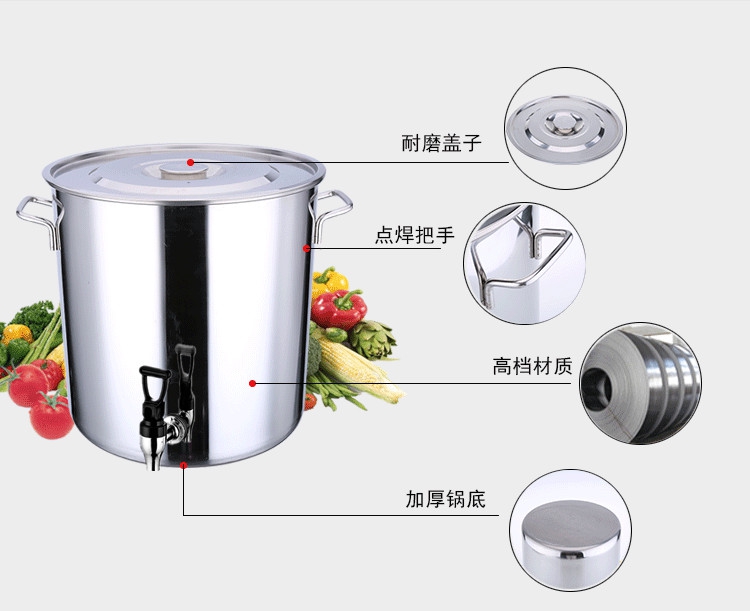 耐磨盖子

点焊把手

高档材质

加厚锅底