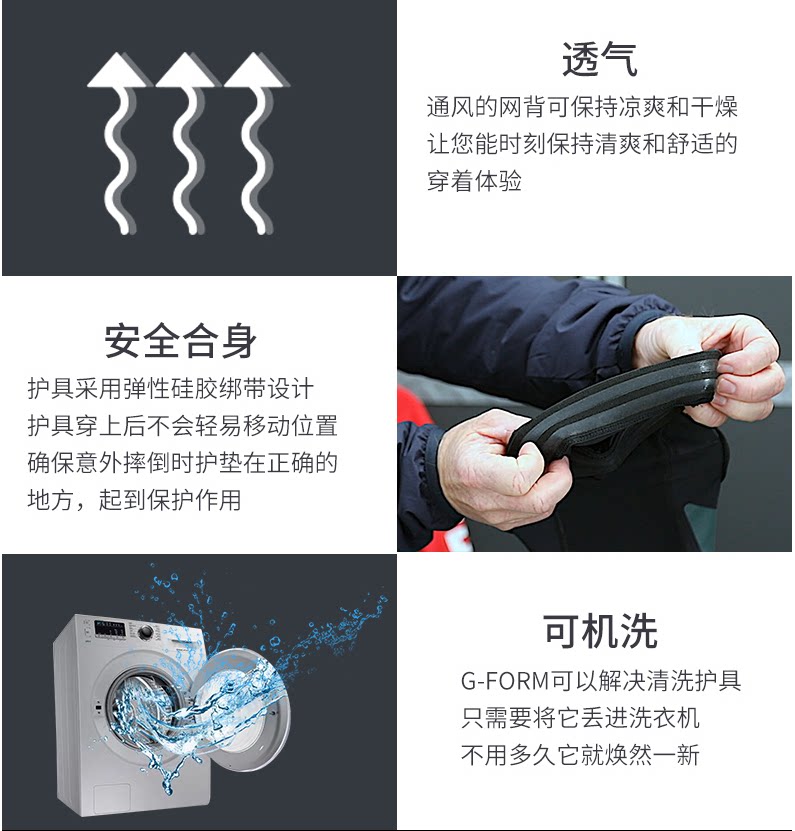 透气

通风的网背可保持凉爽和干燥
让您能时刻保持清爽和舒适的
穿着体验

安全合身

护具采用弹性硅胶绑带设计
护具穿上后不会轻易移动位置
确保意外摔倒时护垫在正确的
地方，起到保护作用

可机洗

G-FORM可以解决清洗护具
只需要将它丢进洗衣机
不用多久它就焕然一新