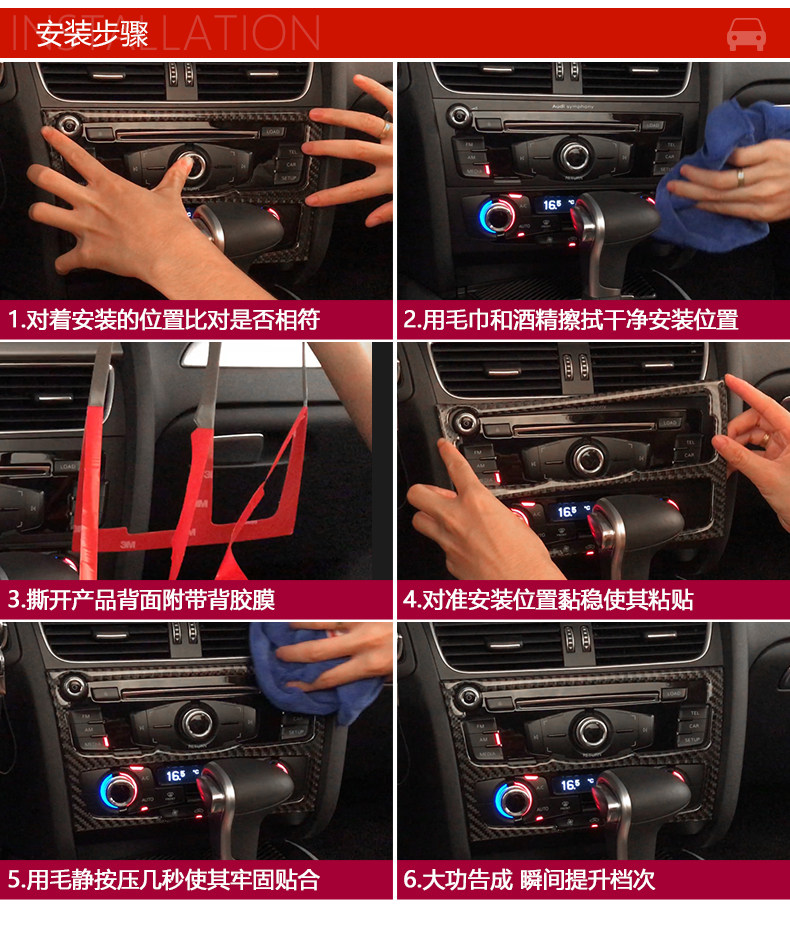 INSTALLATION 安装步骤

1.对着安装的位置比对是否相符

2.用毛巾和酒精擦拭干净安装位置

3.撕开产品背面附带背胶膜

4.对准安装位置黏稳使其粘贴

5.用毛静按压几秒使其牢固贴合

6.大功告成 瞬间提升档次