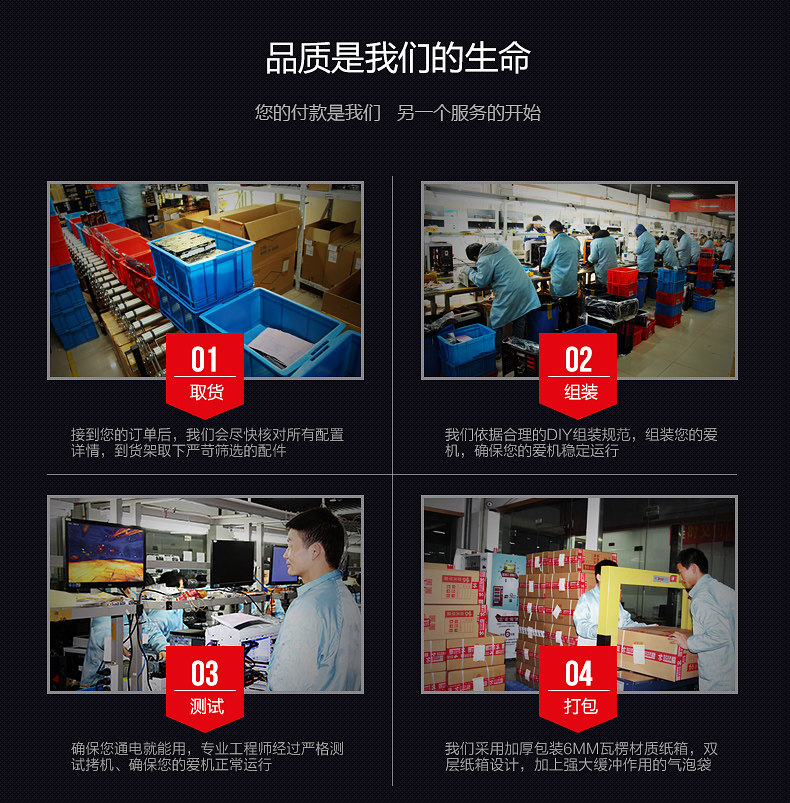 品质是我们的生命

您的付款是我们 另一个服务的开始

01
取货

接到您的订单后，我们会尽快核对所有配置详情，到货架取下严苛筛选的配件

02
组装

我们依据合理的DIY组装规范，组装您的爱机，确保您的爱机稳定运行

03
测试

确保您通电就能用，专业工程师经过严格测试拷机、确保您的爱机正常运行

04
打包

我们采用加厚包装6MM瓦楞材质纸箱，双层纸箱设计，加上强大缓冲作用的气泡袋