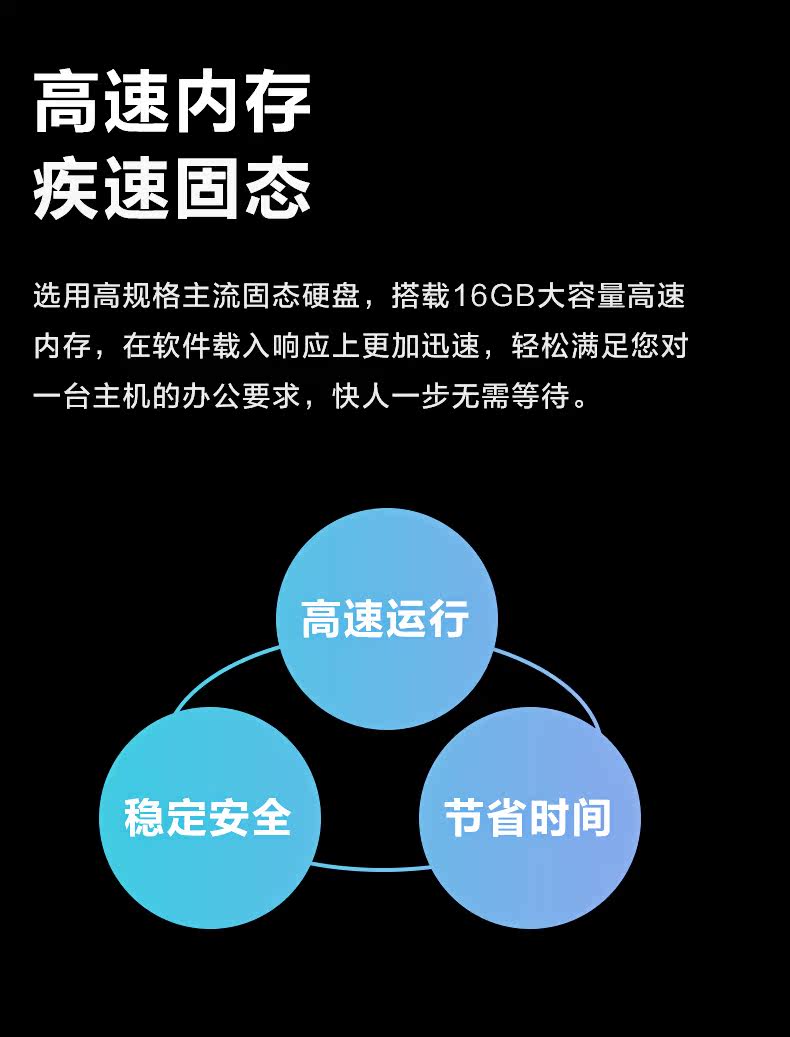 高速内存
疾速固态

选用高规格主流固态硬盘，搭载16GB大容量高速内存，在软件载入响应上更加迅速，轻松满足您对一台主机的办公要求，快人一步无需等待。

高速运行

稳定安全

节省时间