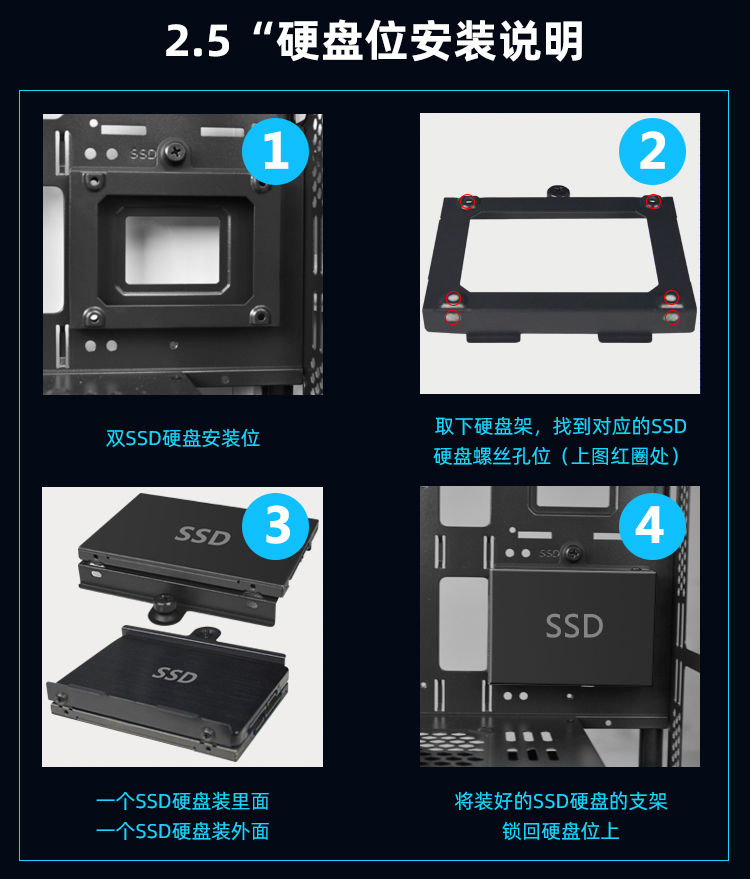 2.5“硬盘位安装说明

1

SSD

双SSD硬盘安装位

2

取下硬盘架，找到对应的SSD硬盘螺丝孔位（上图红圈处）

3

SSD

SSD

一个SSD硬盘装里面
一个SSD硬盘装外面

4

SSD

SSD

将装好的SSD硬盘的支架锁回硬盘位上