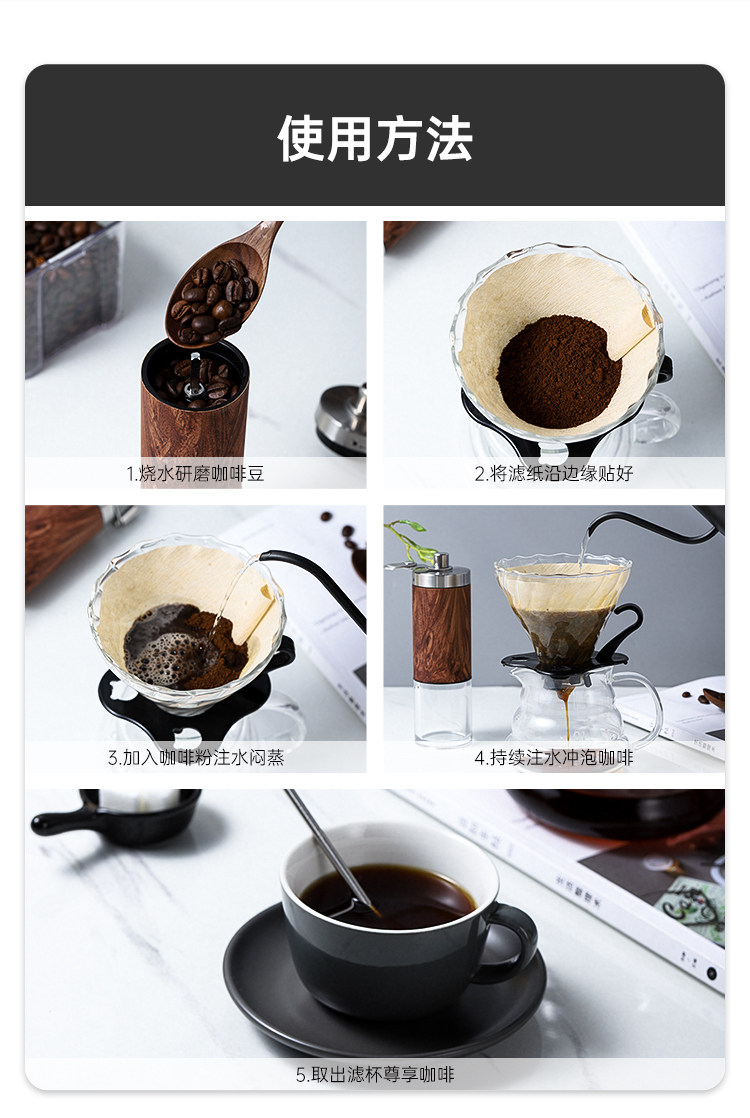 使用方法

1.烧水研磨咖啡豆

2.将滤纸沿边缘贴好

3.加入咖啡粉注水闷蒸

4.持续注水冲泡咖啡

5.取出滤杯尊享咖啡