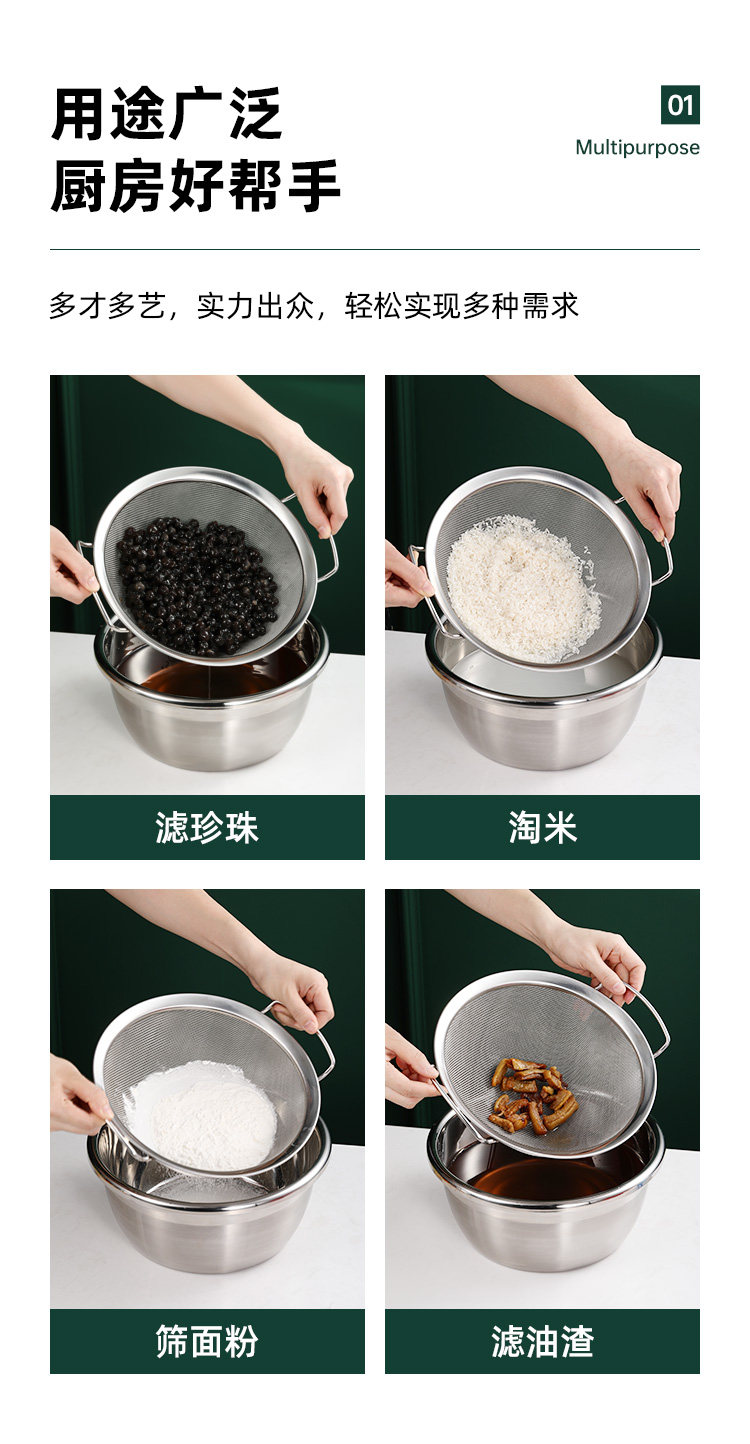 用途广泛
厨房好帮手

01
Multipurpose

多才多艺，实力出众，轻松实现多种需求

滤珍珠

淘米

筛面粉

滤油渣