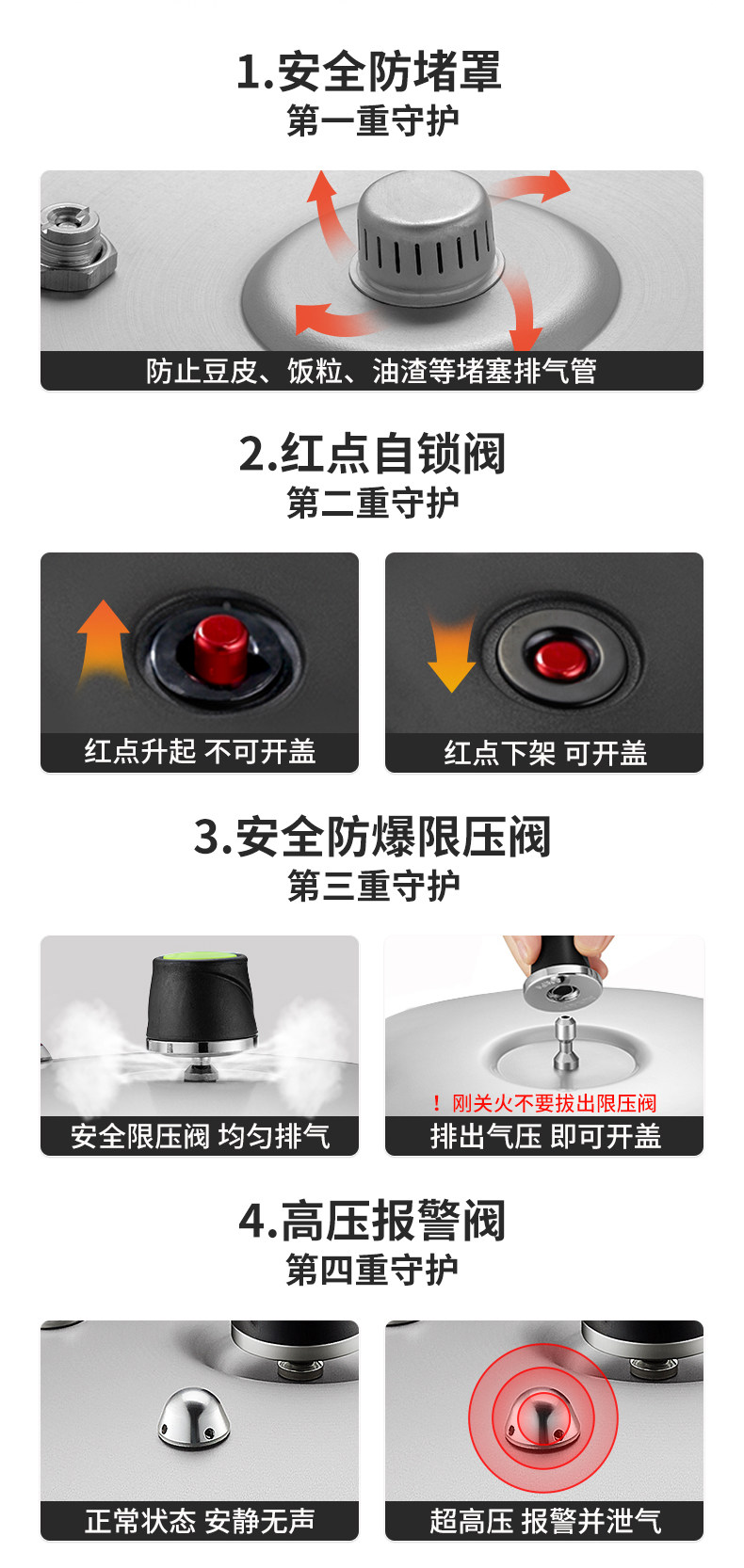 1.安全防堵罩
第一重守护

防止豆皮、饭粒、油渣等堵塞排气管

2.红点自锁阀
第二重守护

红点升起 不可开盖

红点下架 可开盖

3.安全防爆限压阀
第三重守护

安全限压阀 均匀排气

！刚关火不要拔出限压阀
排出气压 即可开盖

4.高压报警阀
第四重守护

正常状态 安静无声

超高压 报警并泄气