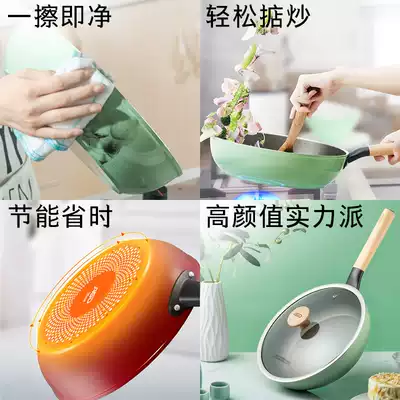 一擦即净

轻松掂炒

节能省时

高颜值实力派