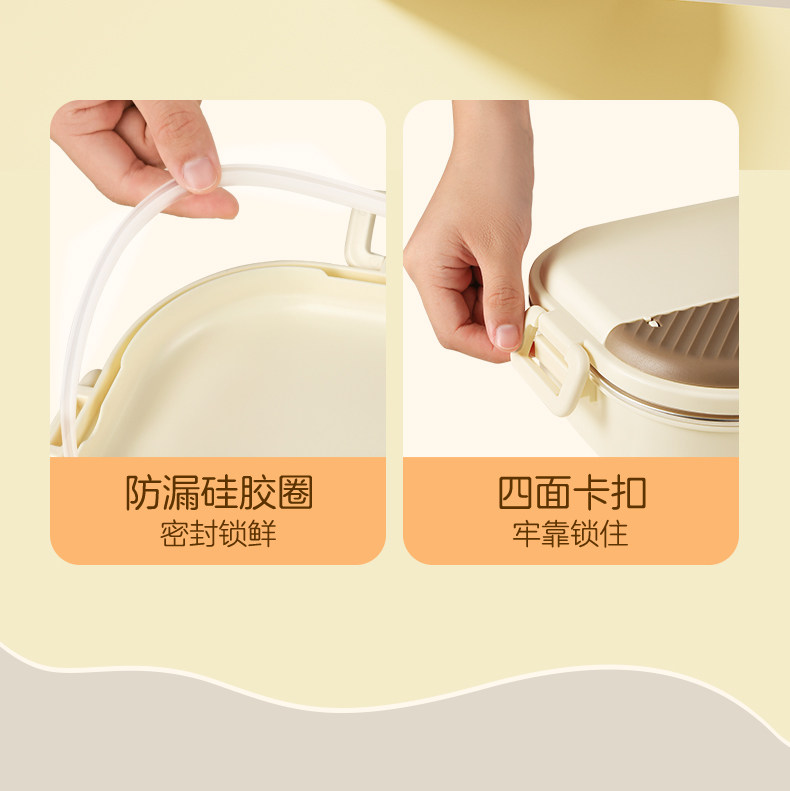 防漏硅胶圈
密封锁鲜

四面卡扣
牢靠锁住