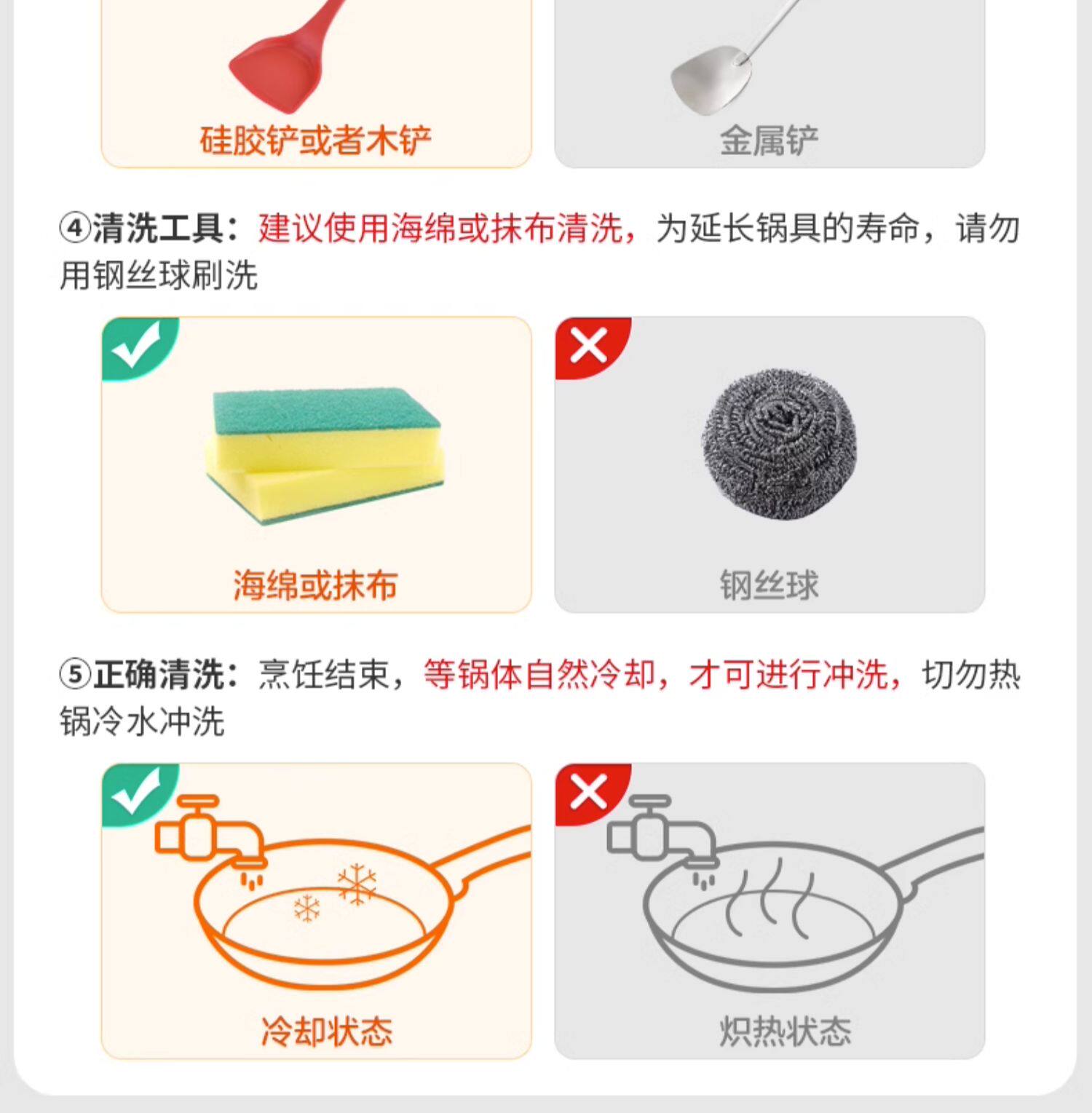 硅胶铲或者木铲

金属铲

④清洗工具：建议使用海绵或抹布清洗，为延长锅具的寿命，请勿用钢丝球刷洗

海绵或抹布

钢丝球

⑤正确清洗：烹饪结束，等锅体自然冷却，才可进行冲洗，切勿热锅冷水冲洗

冷却状态

炽热状态