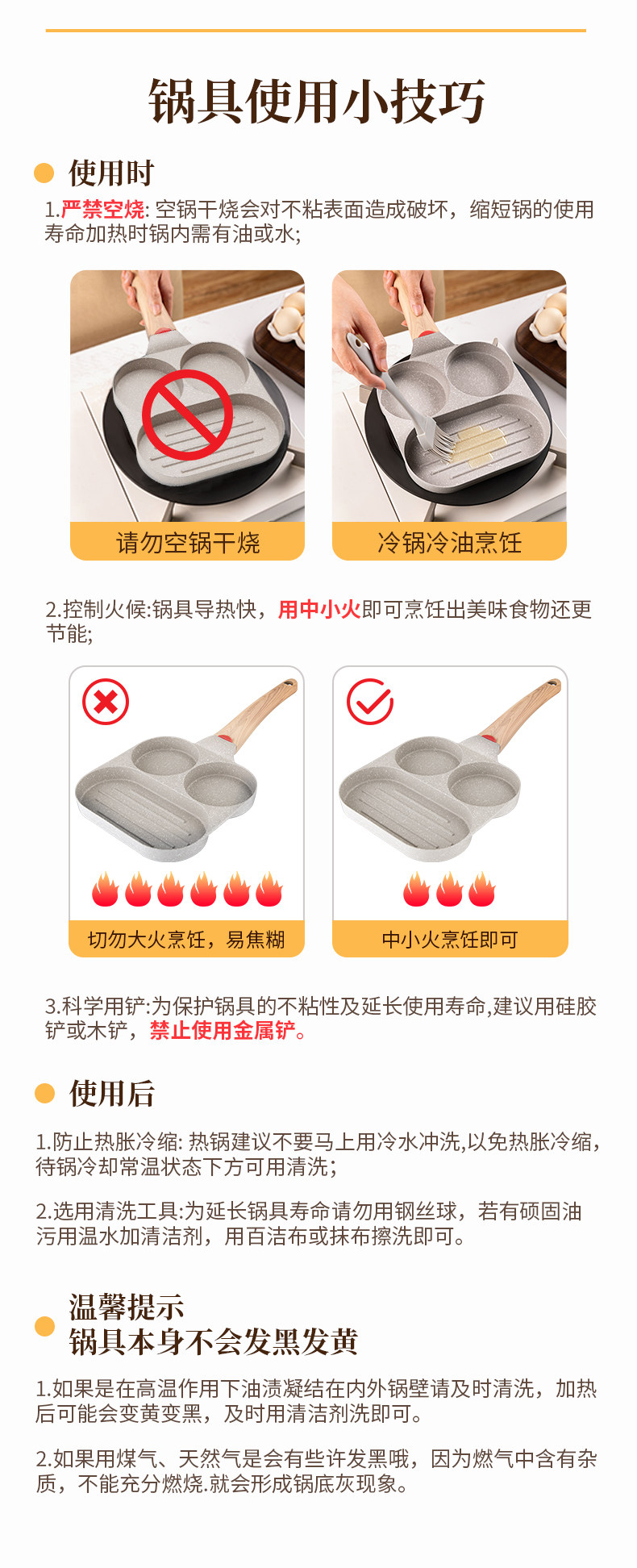 锅具使用小技巧

使用时

1.严禁空烧: 空锅干烧会对不粘表面造成破坏，缩短锅的使用寿命加热时锅内需有油或水;

请勿空锅干烧

冷锅冷油烹饪

2.控制火候:锅具导热快，用中小火即可烹饪出美味食物还更节能;

切勿大火烹饪，易焦糊

中小火烹饪即可

3.科学用铲:为保护锅具的不粘性及延长使用寿命,建议用硅胶铲或木铲，禁止使用金属铲。

使用后

1.防止热胀冷缩: 热锅建议不要马上用冷水冲洗,以免热胀冷缩,待锅冷却常温状态下方可用清洗;

2.选用清洗工具:为延长锅具寿命请勿用钢丝球，若有硕固油污用温水加清洁剂，用百洁布或抹布擦洗即可。

温馨提示
锅具本身不会发黑发黄

1.如果是在高温作用下油渍凝结在内外锅壁请及时清洗，加热后可能会变黄变黑，及时用清洁剂洗即可。

2.如果用煤气、天然气是会有些许发黑哦，因为燃气中含有杂质，不能充分燃烧.就会形成锅底灰现象。