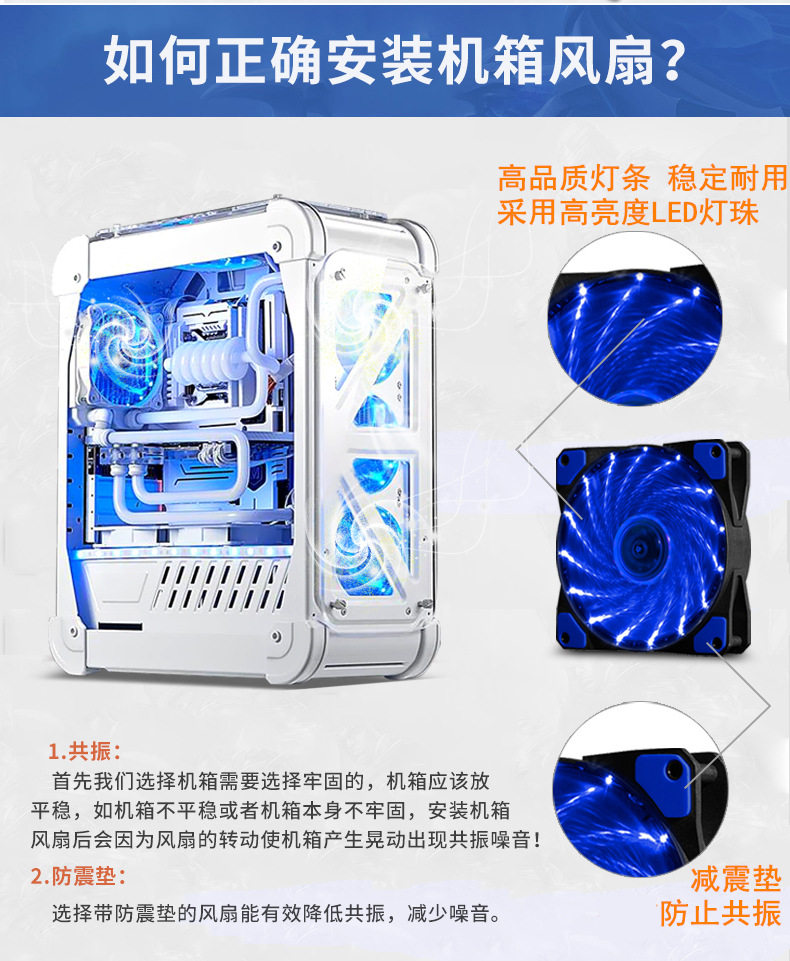 如何正确安装机箱风扇？

高品质灯条 稳定耐用
采用高亮度LED灯珠

1.共振：
首先我们选择机箱需要选择牢固的，机箱应该放平稳，如机箱不平稳或者机箱本身不牢固，安装机箱风扇后会因为风扇的转动使机箱产生晃动出现共振噪音！

2.防震垫：
选择带防震垫的风扇能有效降低共振，减少噪音。

减震垫
防止共振