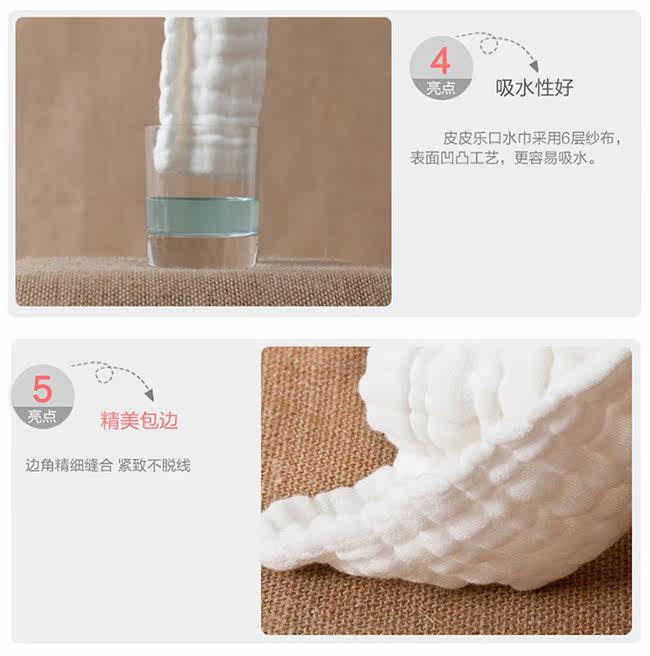 4
亮点
吸水性好

皮皮乐口水巾采用6层纱布，表面凹凸工艺，更容易吸水。

5
亮点
精美包边

边角精细缝合 紧致不脱线