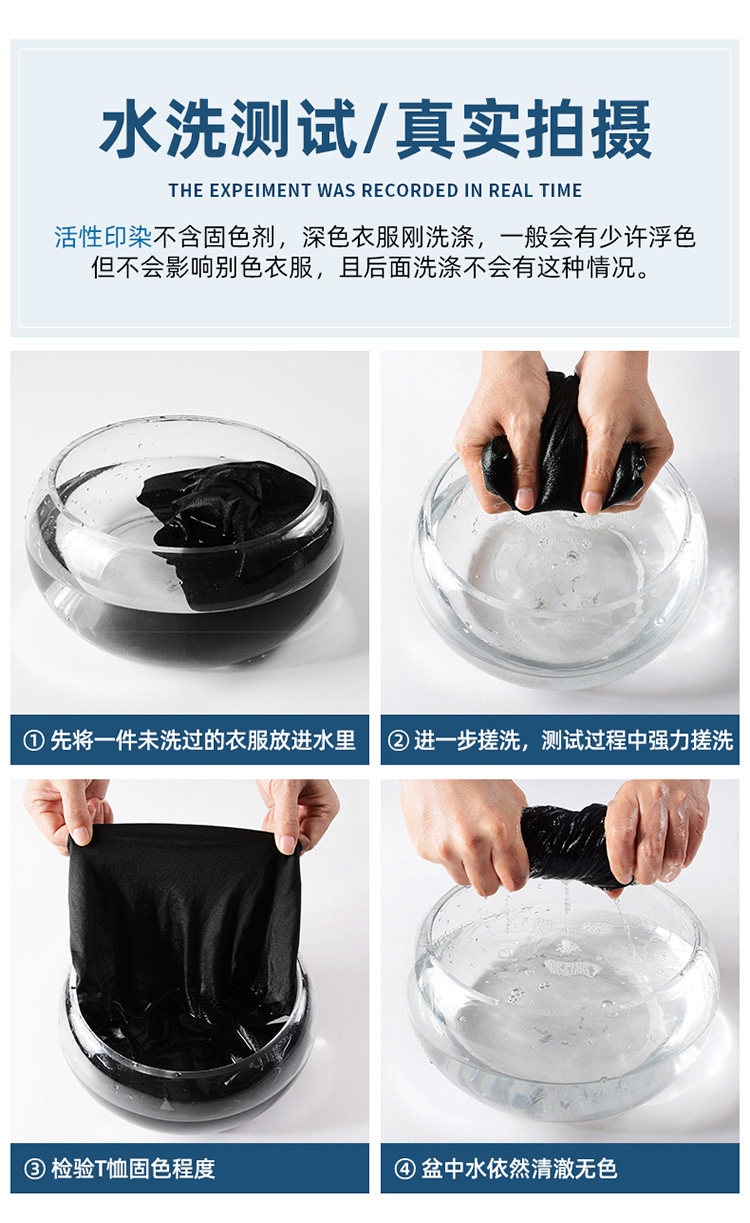 水洗测试/真实拍摄

THE EXPEIMENT WAS RECORDED IN REAL TIME

活性印染不含固色剂，深色衣服刚洗涤，一般会有少许浮色但不会影响别色衣服，且后面洗涤不会有这种情况。

① 先将一件未洗过的衣服放进水里

② 进一步搓洗，测试过程中强力搓洗

③ 检验T恤固色程度

④ 盆中水依然清澈无色