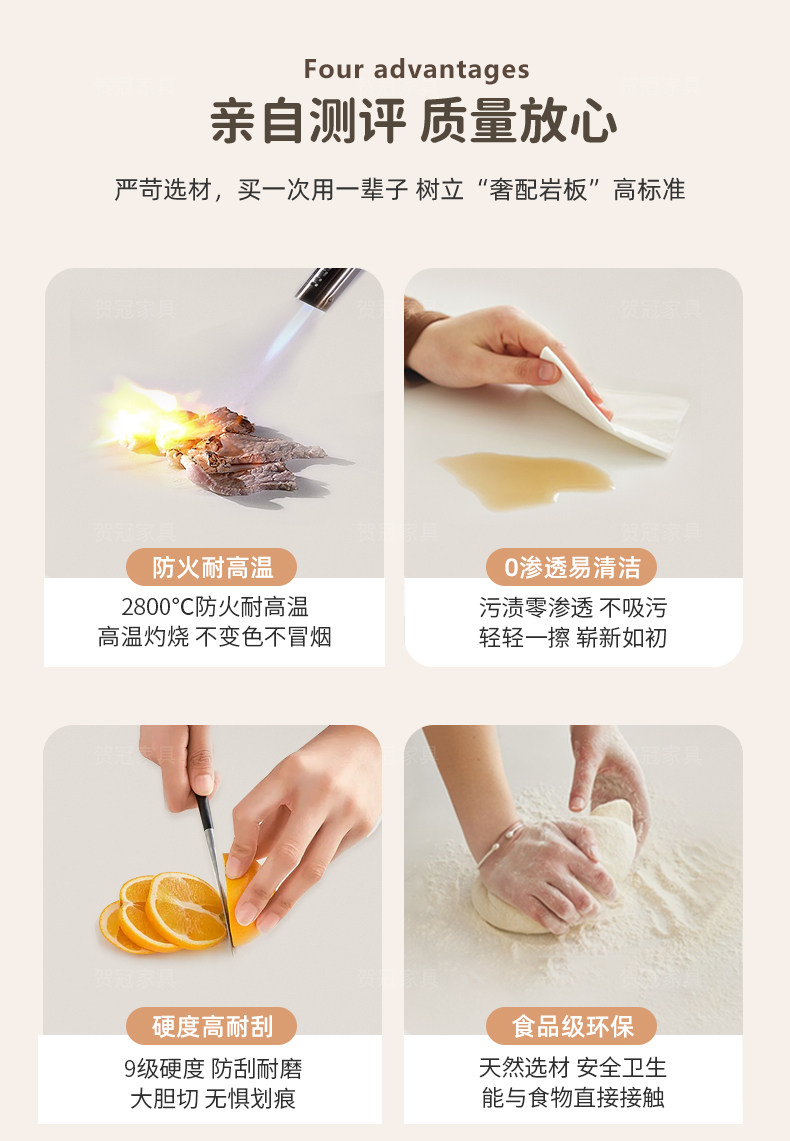 Four advantages

亲自测评 质量放心

严苛选材，买一次用一辈子 树立“奢配岩板”高标准

防火耐高温

2800°C防火耐高温
高温灼烧 不变色不冒烟

0渗透易清洁

污渍零渗透 不吸污
轻轻一擦 崭新如初

硬度高耐刮

9级硬度 防刮耐磨
大胆切 无惧划痕

食品级环保

天然选材 安全卫生
能与食物直接接触