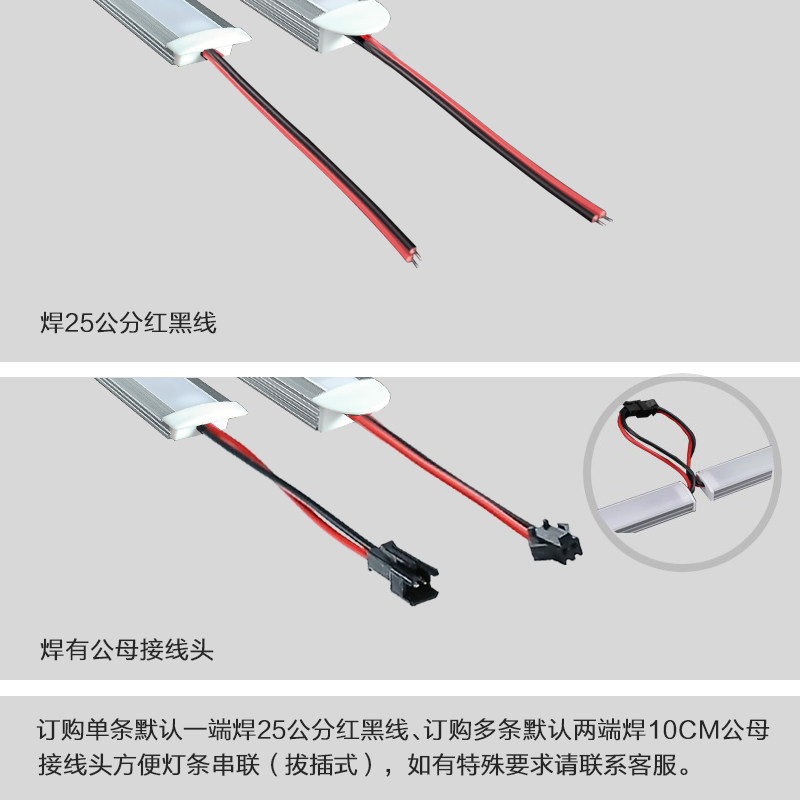 焊25公分红黑线

焊有公母接线头

订购单条默认一端焊25公分红黑线、订购多条默认两端焊10CM公母接线头方便灯条串联（拔插式），如有特殊要求请联系客服。