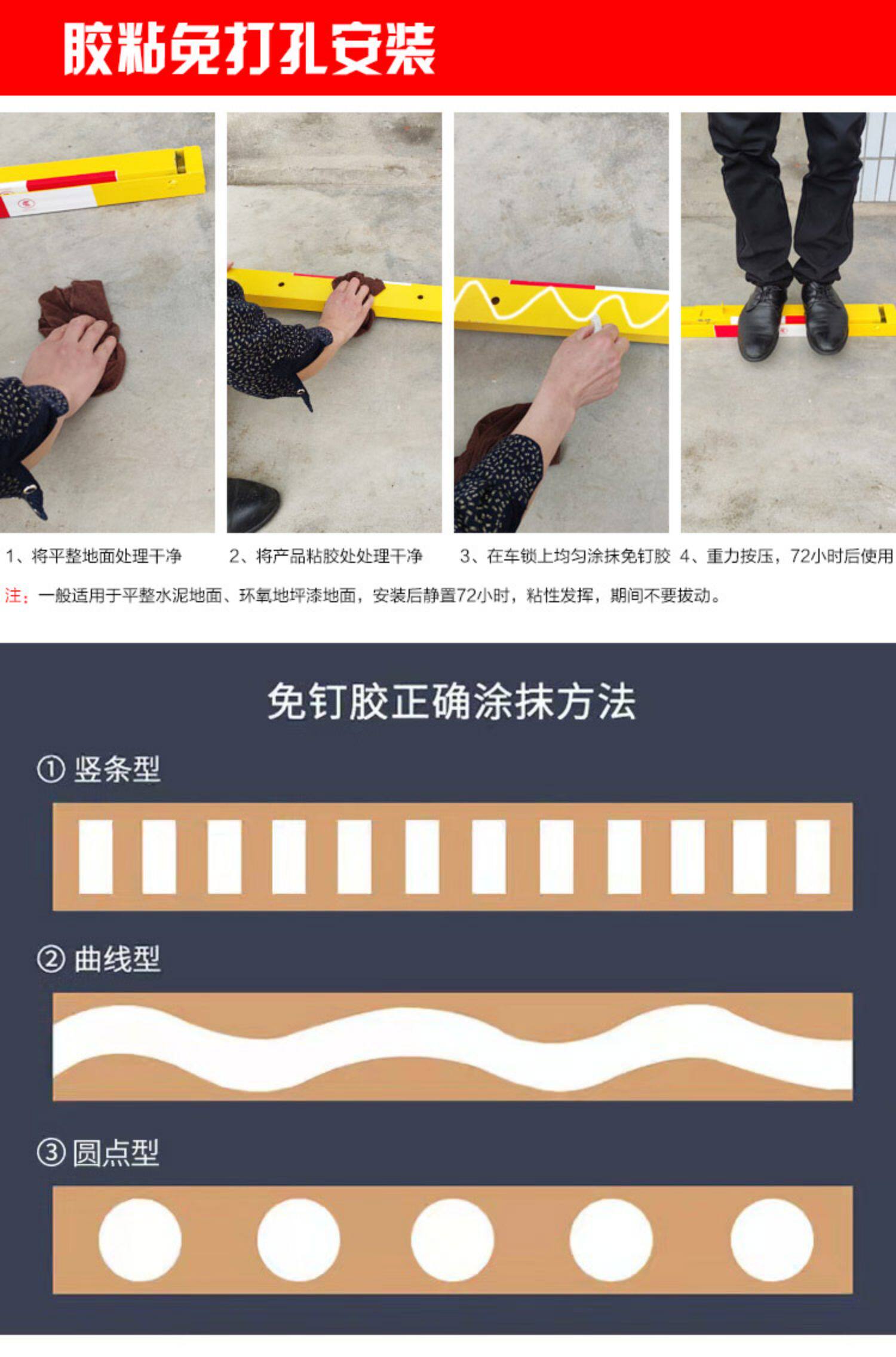 胶粘免打孔安装

1、将平整地面处理干净

2、将产品粘胶处处理干净

3、在车锁上均匀涂抹免钉胶

4、重力按压，72小时后使用

注：一般适用于平整水泥地面、环氧地坪漆地面，安装后静置72小时，粘性发挥，期间不要拔动。

免钉胶正确涂抹方法

① 竖条型

② 曲线型

③ 圆点型