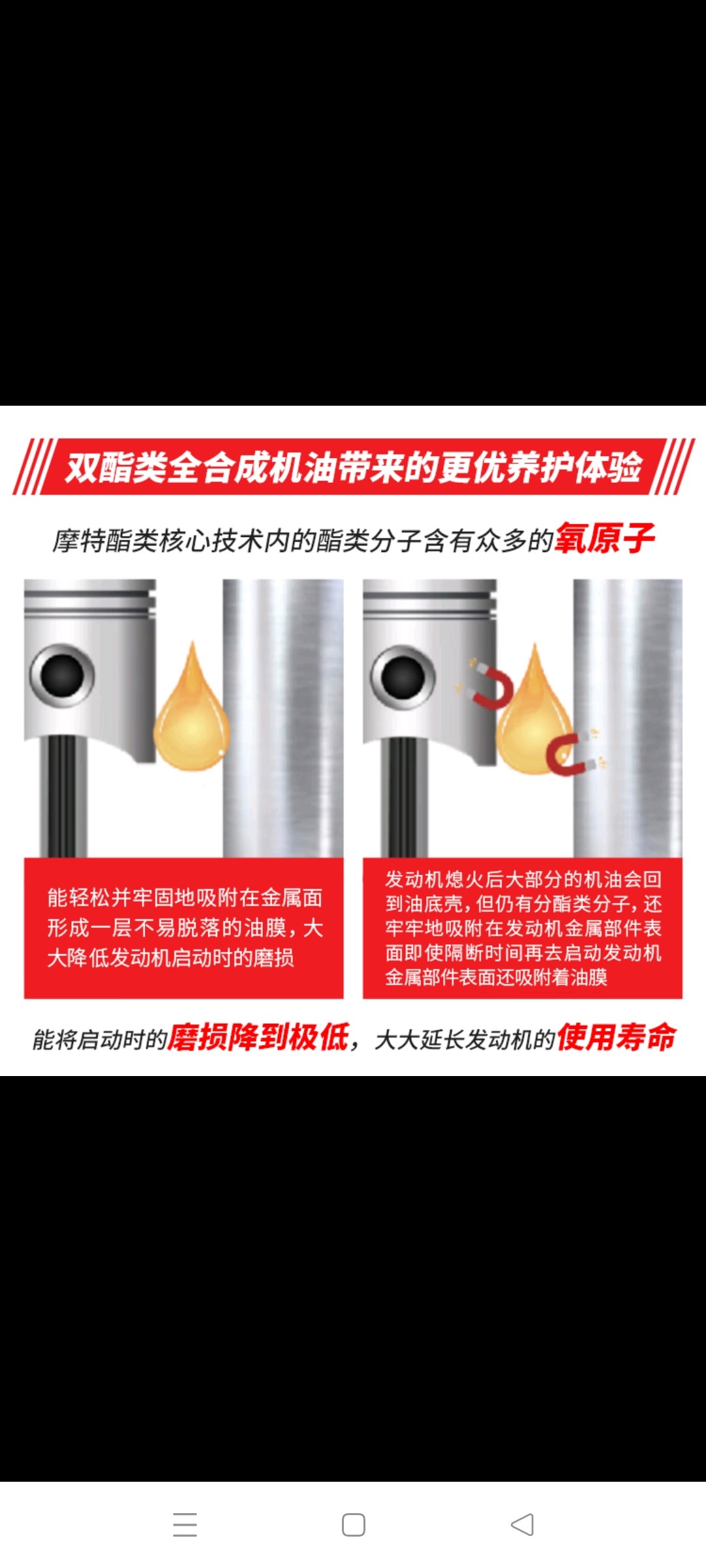 双酯类全合成机油带来的更优养护体验

摩特酯类核心技术内的酯类分子含有众多的氧原子

能轻松并牢固地吸附在金属面形成一层不易脱落的油膜，大大降低发动机启动时的磨损

发动机熄火后大部分的机油会回到油底壳，但仍有分酯类分子，还牢牢地吸附在发动机金属部件表面即使隔断时间再去启动发动机金属部件表面还吸附着油膜

能将启动时的磨损降到极低，大大延长发动机的使用寿命