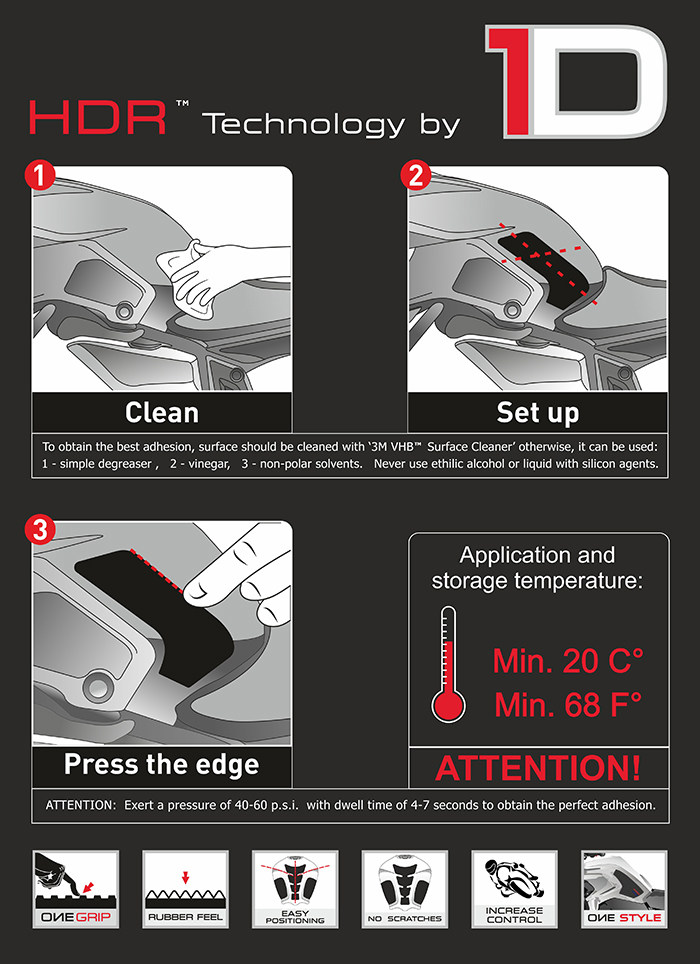 HDR™ Technology by 1D

1

Clean

2

Set up

To obtain the best adhesion, surface should be cleaned with '3M VHB™ Surface Cleaner' otherwise, it can be used: 1 - simple degreaser , 2 - vinegar, 3 - non-polar solvents. Never use ethilic alcohol or liquid with silicon agents.

3

Press the edge

Application and storage temperature:

Min. 20 C°
Min. 68 F°

ATTENTION!

ATTENTION: Exert a pressure of 40-60 p.s.i. with dwell time of 4-7 seconds to obtain the perfect adhesion.

ONE GRIP

RUBBER FEEL

EASY POSITIONING

NO SCRATCHES

INCREASE CONTROL

ONE STYLE