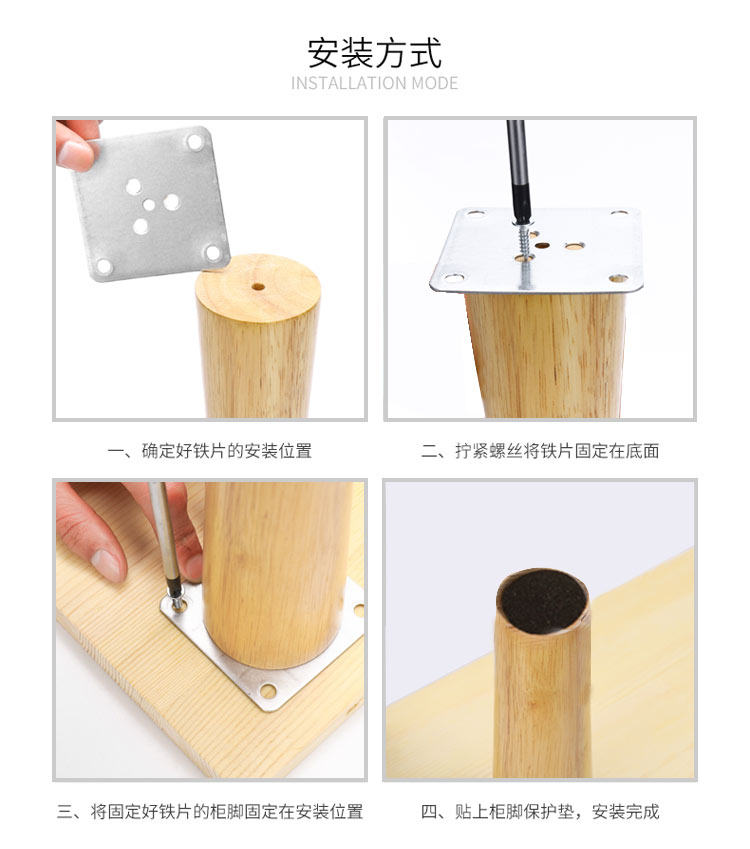 安装方式
INSTALLATION MODE

一、确定好铁片的安装位置

二、拧紧螺丝将铁片固定在底面

三、将固定好铁片的柜脚固定在安装位置

四、贴上柜脚保护垫，安装完成