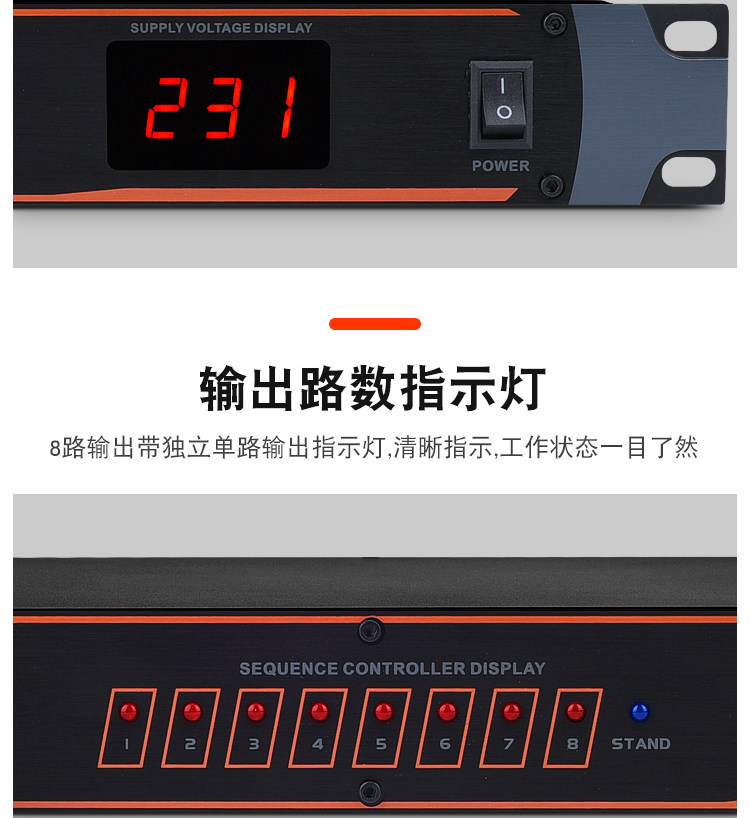 SUPPLY VOLTAGE DISPLAY

231

I
O
POWER

输出路数指示灯

8路输出带独立单路输出指示灯,清晰指示,工作状态一目了然

SEQUENCE CONTROLLER DISPLAY

1 2 3 4 5 6 7 8 STAND