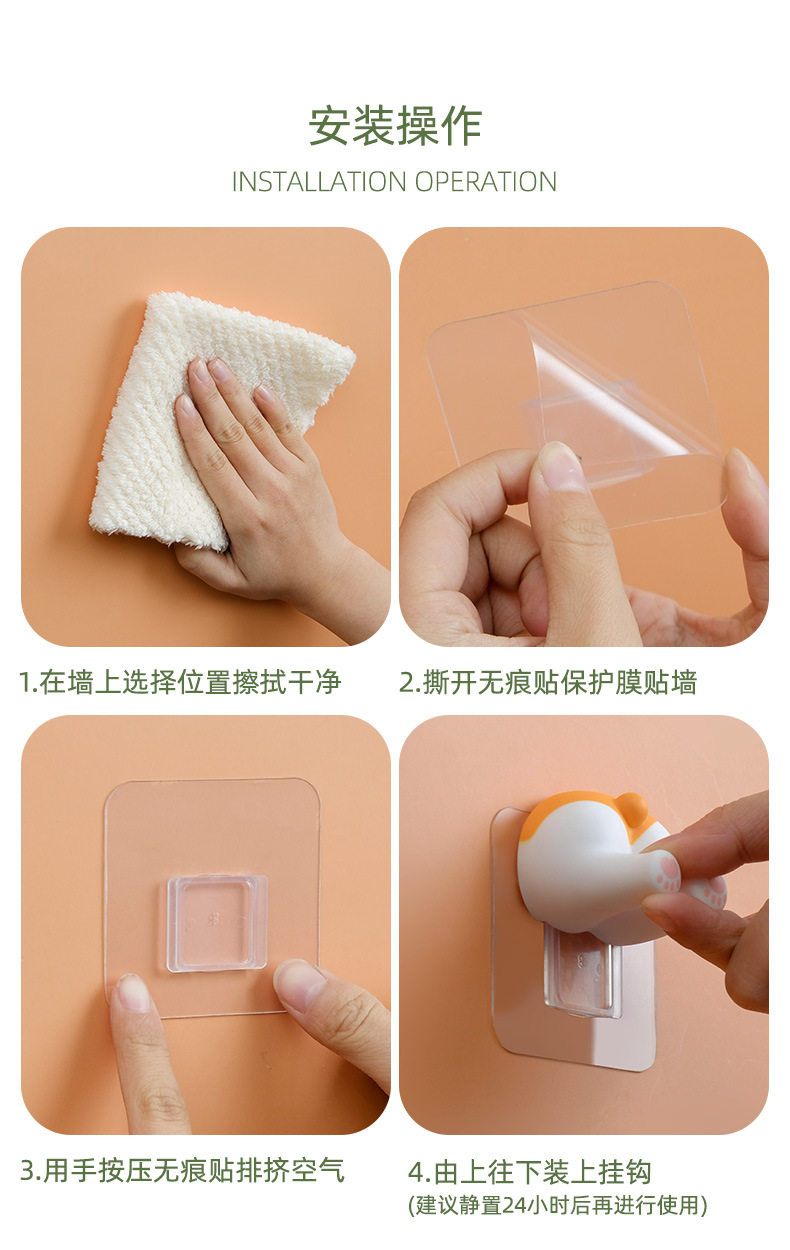 安装操作

INSTALLATION OPERATION

1.在墙上选择位置擦拭干净

2.撕开无痕贴保护膜贴墙

3.用手按压无痕贴排挤空气

4.由上往下装上挂钩
(建议静置24小时后再进行使用)