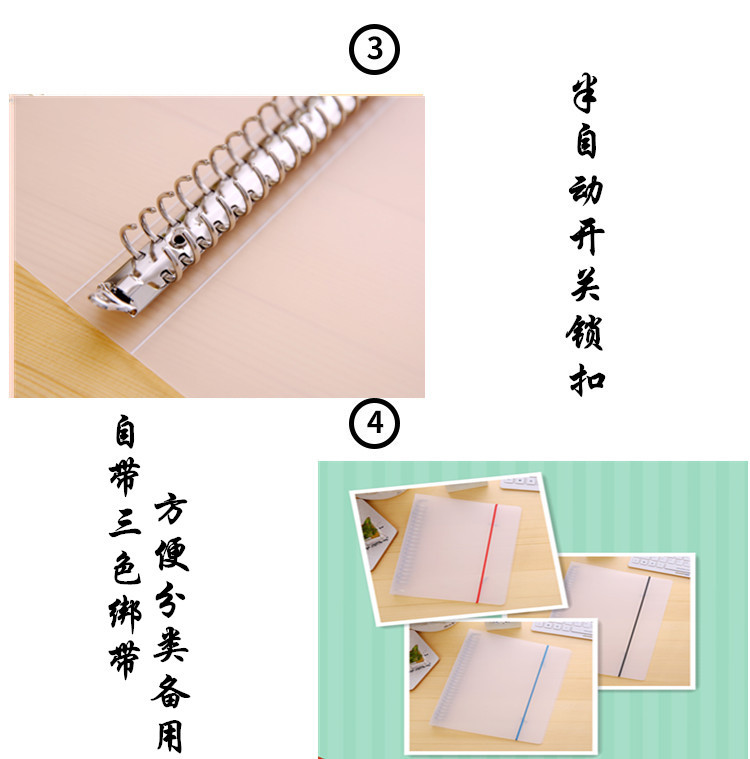 ③

半自动开关锁扣

④

自带三色绑带

方便分类备用