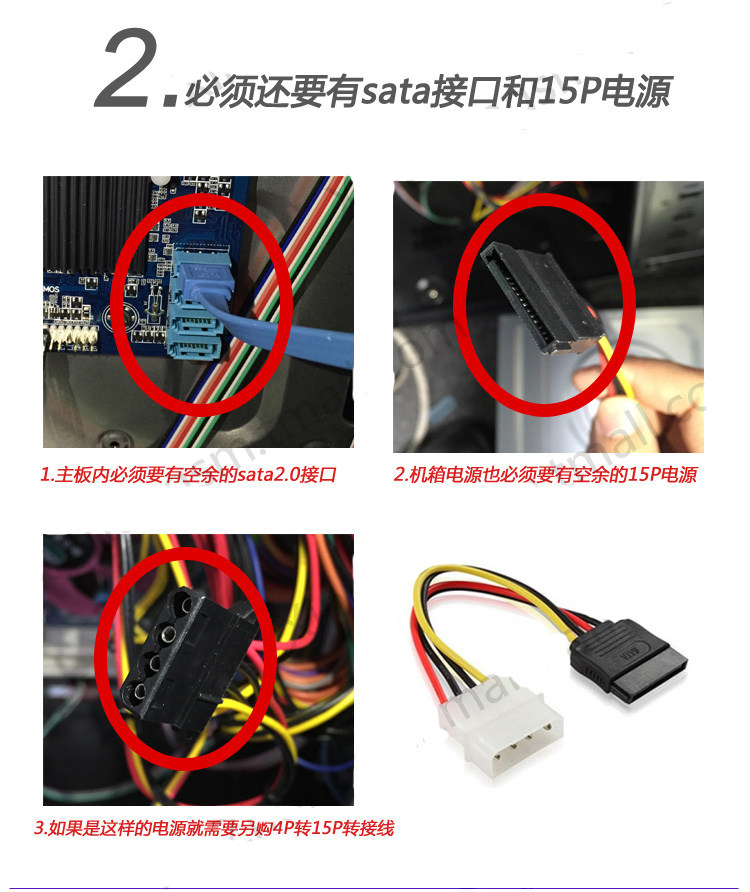 2.必须还要有sata接口和15P电源

1.主板内必须要有空余的sata2.0接口

2.机箱电源也必须要有空余的15P电源

3.如果是这样的电源就需要另购4P转15P转接线